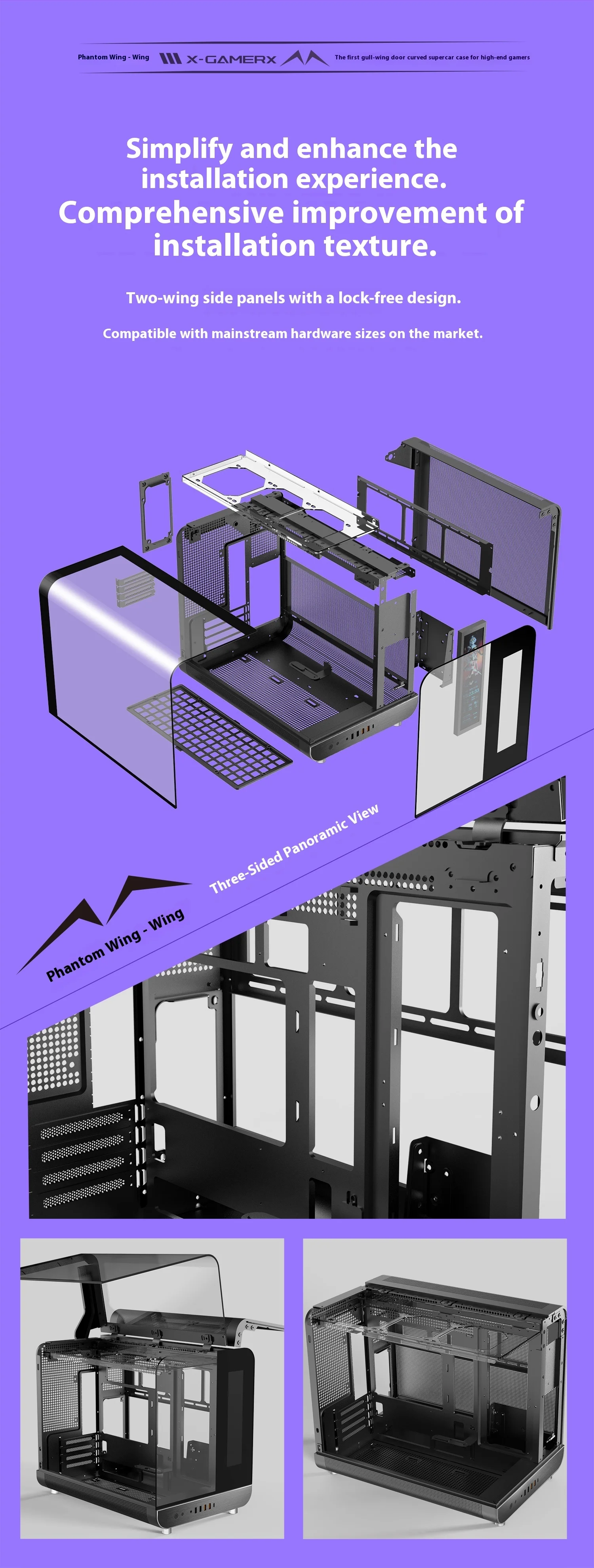 Phantom Wing - Wing X-GAMERX The first gull-wing door curved supercar case for high-end gamers

Simplify and enhance the installation experience.
Comprehensive improvement of installation texture.

Two-wing side panels with a lock-free design.

Compatible with mainstream hardware sizes on the market.

Three-Sided Panoramic View

Phantom Wing - Wing