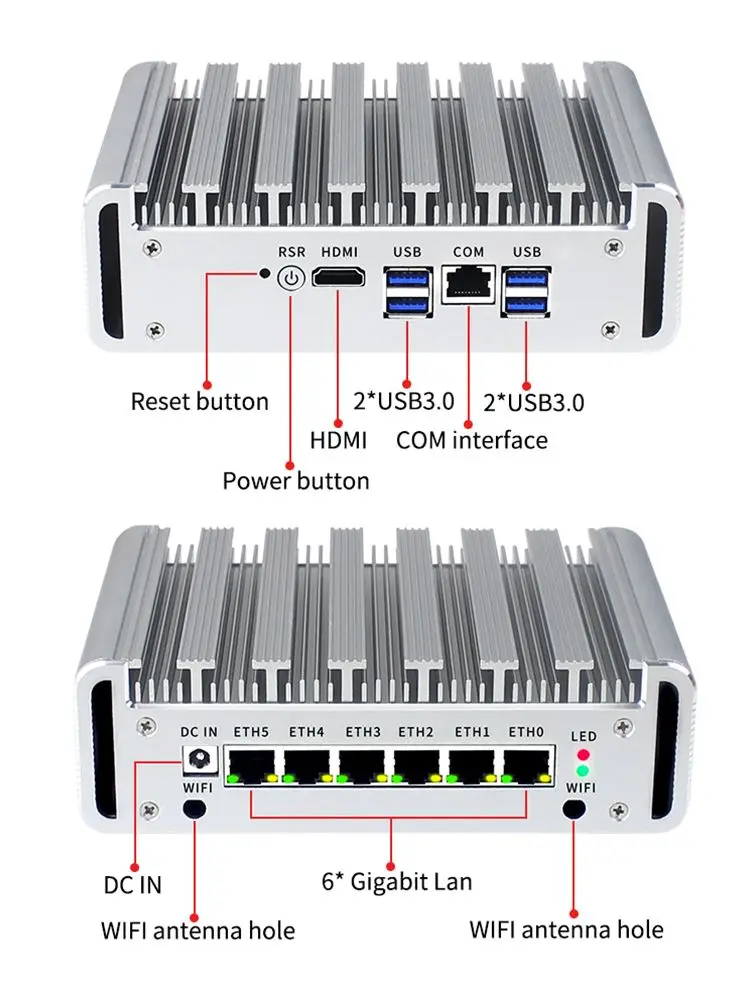 RSR HDMI USB COM USB

Reset button
2*USB3.0
2*USB3.0
HDMI
COM interface
Power button

DC IN ETH5 ETH4 ETH3 ETH2 ETH1 ETH0 LED
WIFI
WIFI

DC IN
6* Gigabit Lan
WIFI antenna hole
WIFI antenna hole