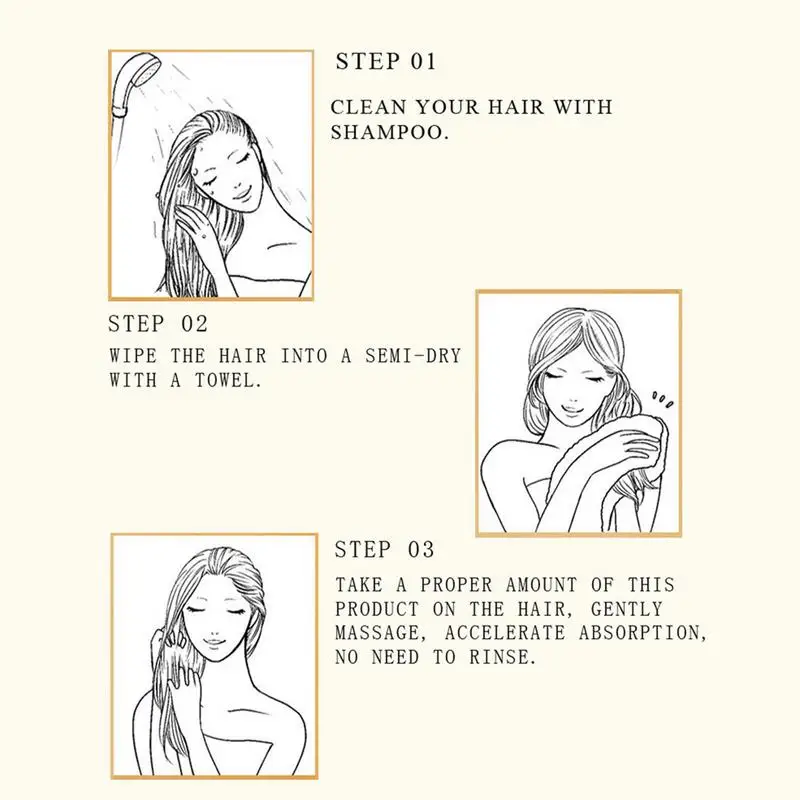 STEP 01

CLEAN YOUR HAIR WITH SHAMPOO.

STEP 02

WIPE THE HAIR INTO A SEMI-DRY WITH A TOWEL.

STEP 03

TAKE A PROPER AMOUNT OF THIS PRODUCT ON THE HAIR, GENTLY MASSAGE, ACCELERATE ABSORPTION, NO NEED TO RINSE.