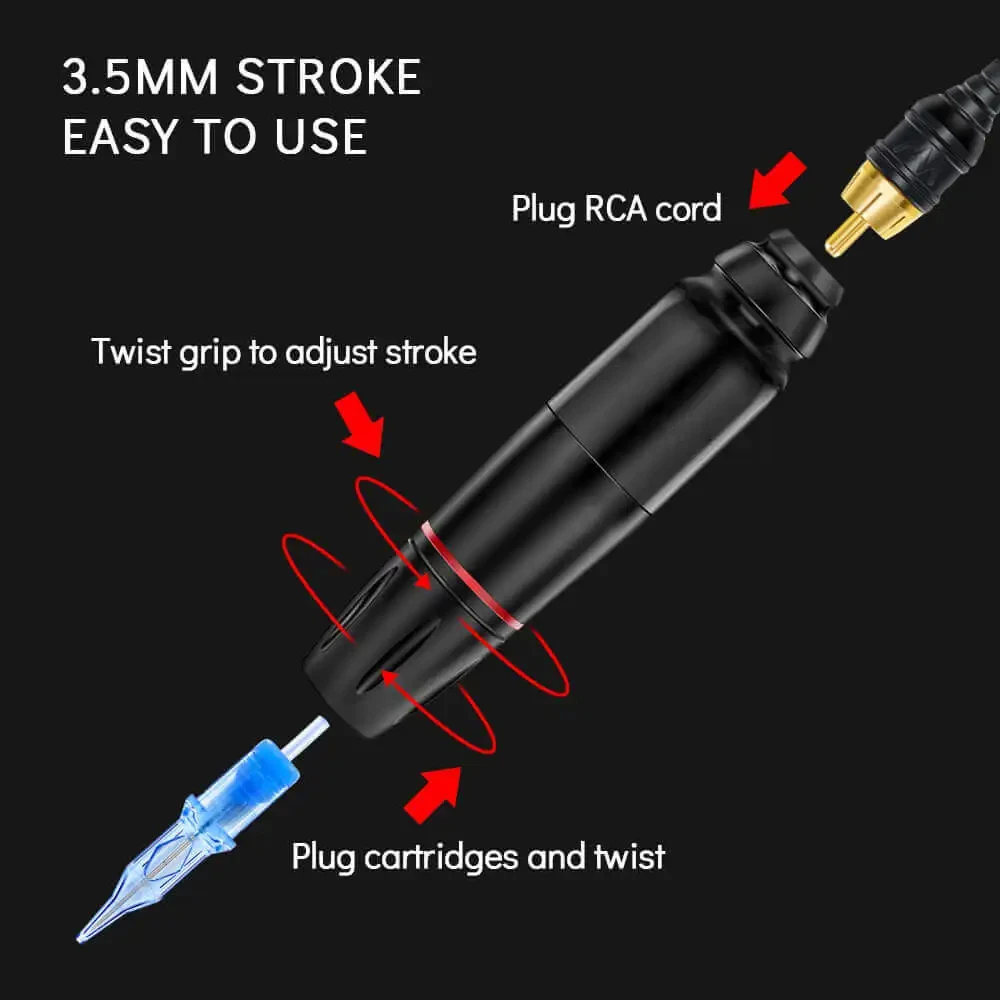 3.5MM STROKE
EASY TO USE

Plug RCA cord

Twist grip to adjust stroke

Plug cartridges and twist