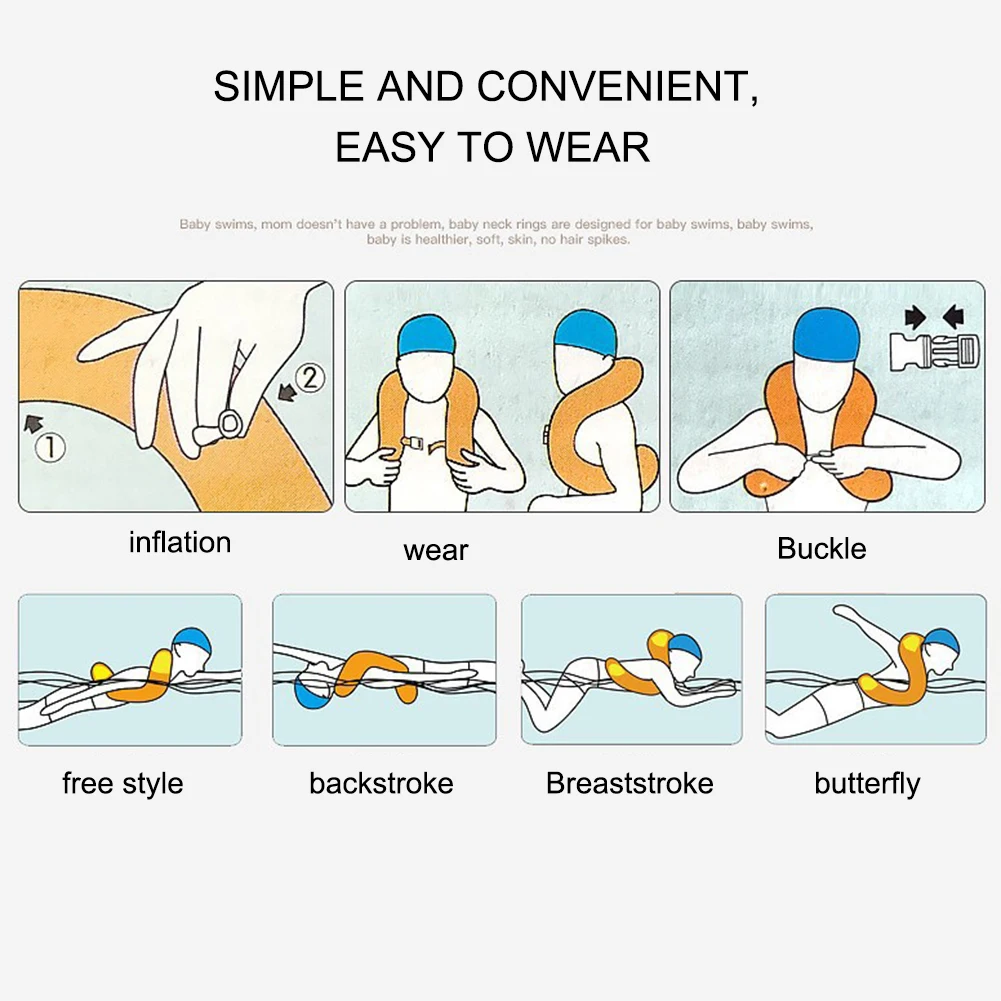 SIMPLE AND CONVENIENT,
EASY TO WEAR

Baby swims, mom doesn't have a problem, baby neck rings are designed for baby swims, baby swims, baby is healthier, soft, skin, no hair spikes.

1
2

inflation

wear

Buckle

free style

backstroke

Breaststroke

butterfly