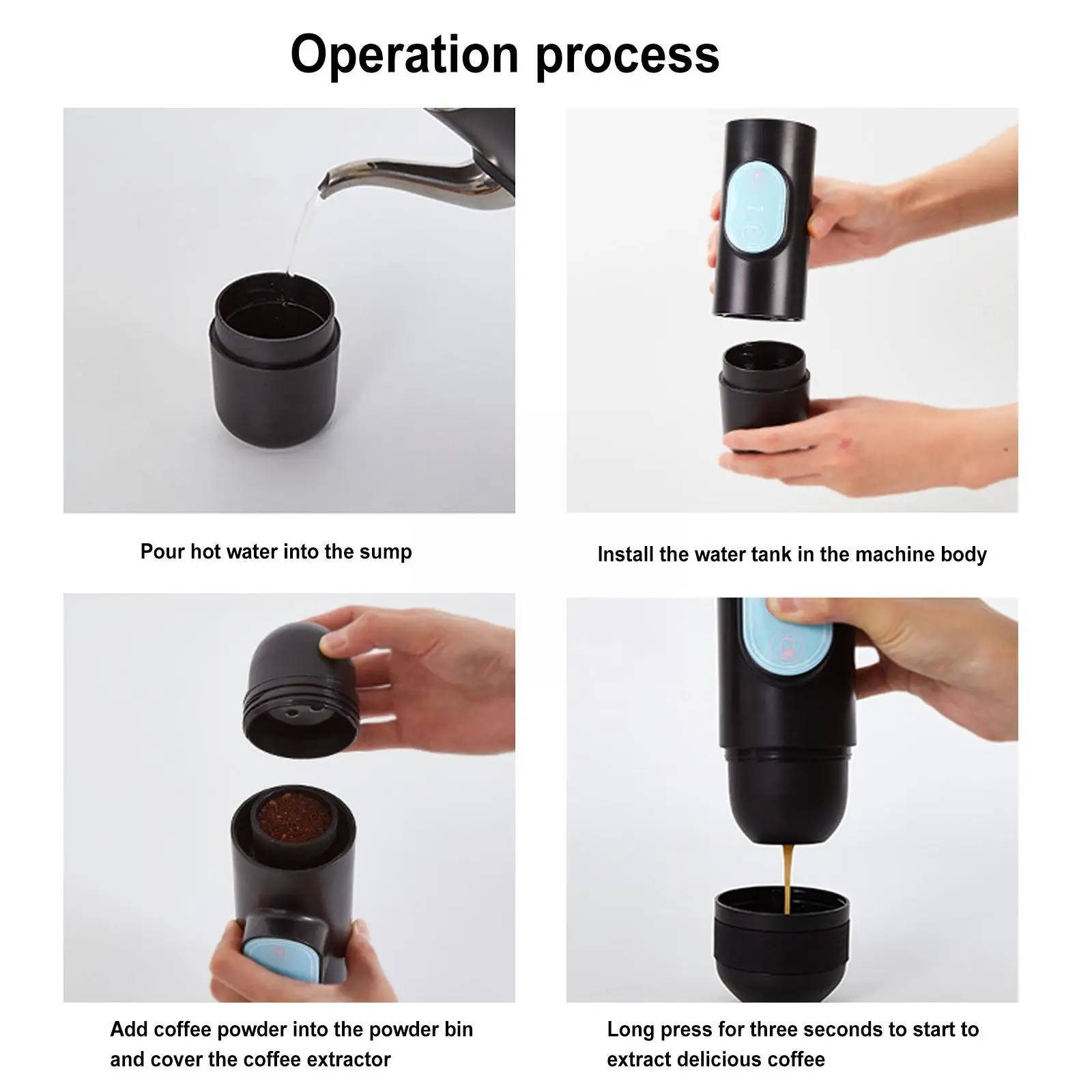 Operation process

Pour hot water into the sump

Install the water tank in the machine body

Add coffee powder into the powder bin and cover the coffee extractor

Long press for three seconds to start to extract delicious coffee