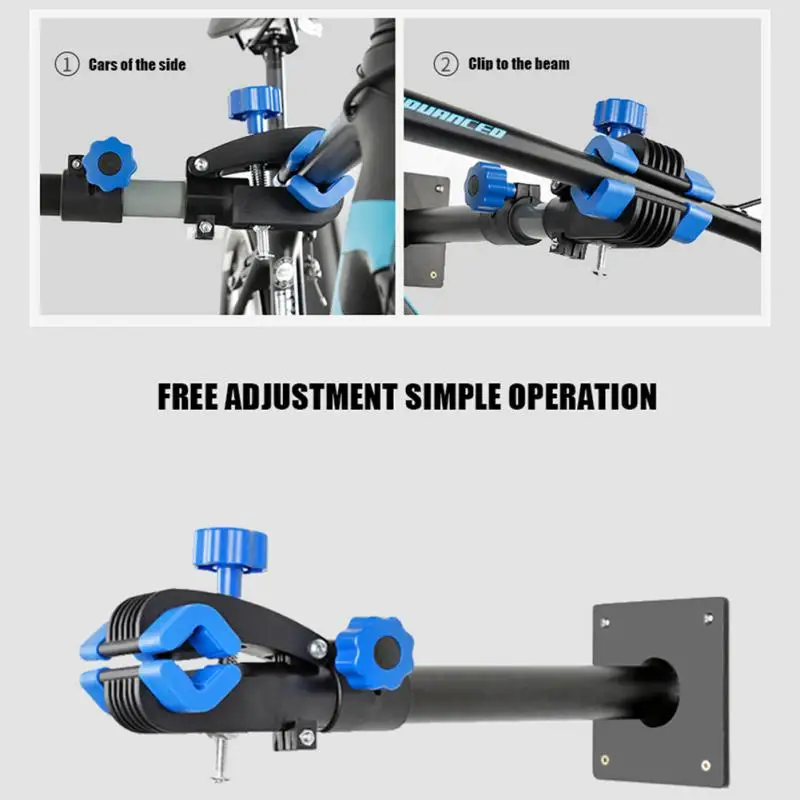 ① Cars of the side

② Clip to the beam

DVANCED

FREE ADJUSTMENT SIMPLE OPERATION