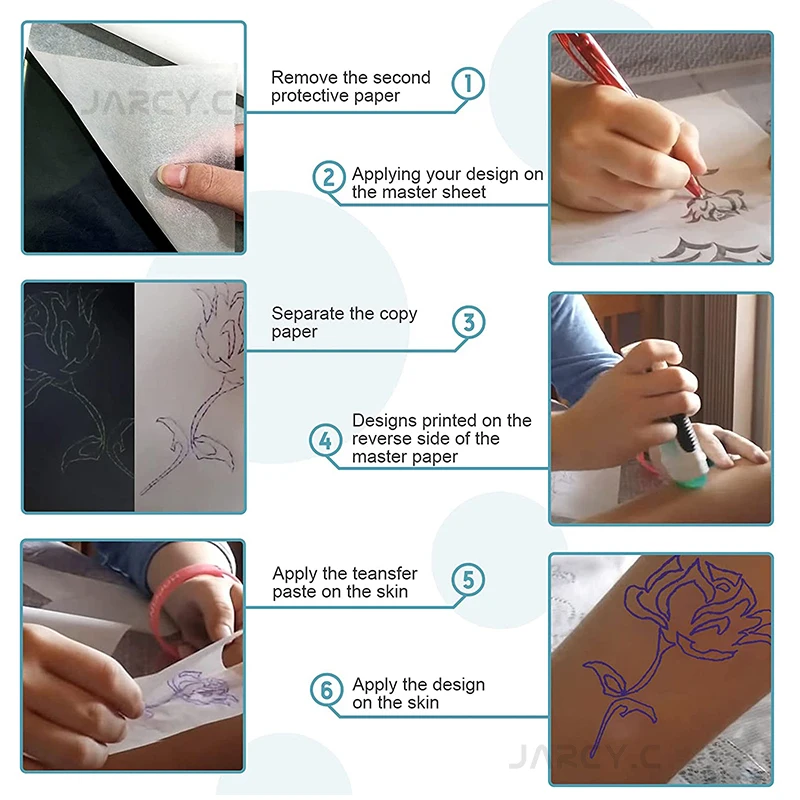 JARCY.C

Remove the second protective paper

1

2

Applying your design on the master sheet

Separate the copy paper

3

4

Designs printed on the reverse side of the master paper

Apply the teansfer paste on the skin

5

6

Apply the design on the skin

JARCY.C