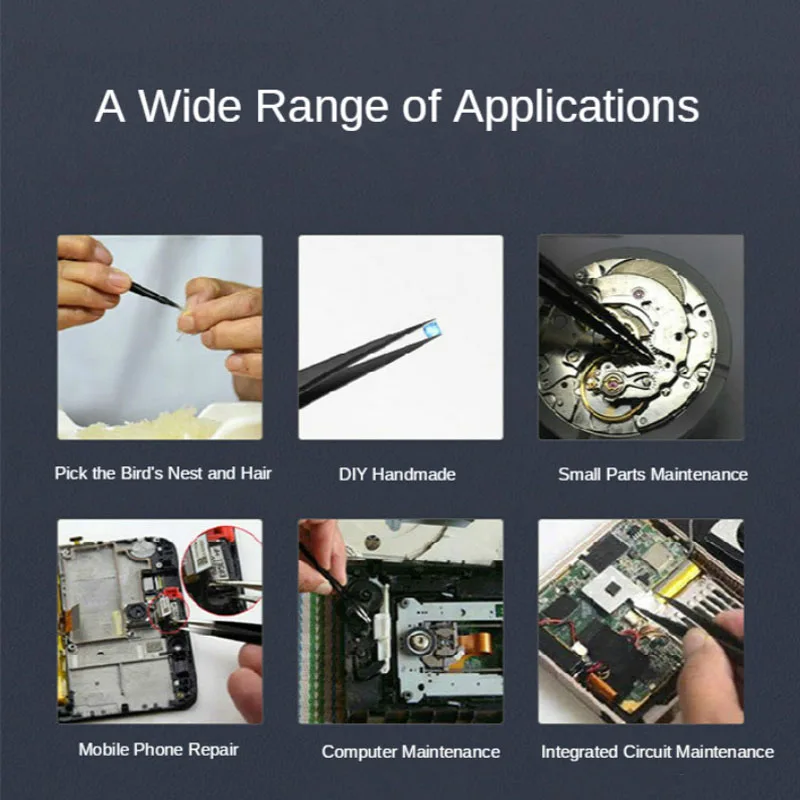 A Wide Range of Applications

Pick the Bird's Nest and Hair

DIY Handmade

Small Parts Maintenance

Mobile Phone Repair

Computer Maintenance

Integrated Circuit Maintenance