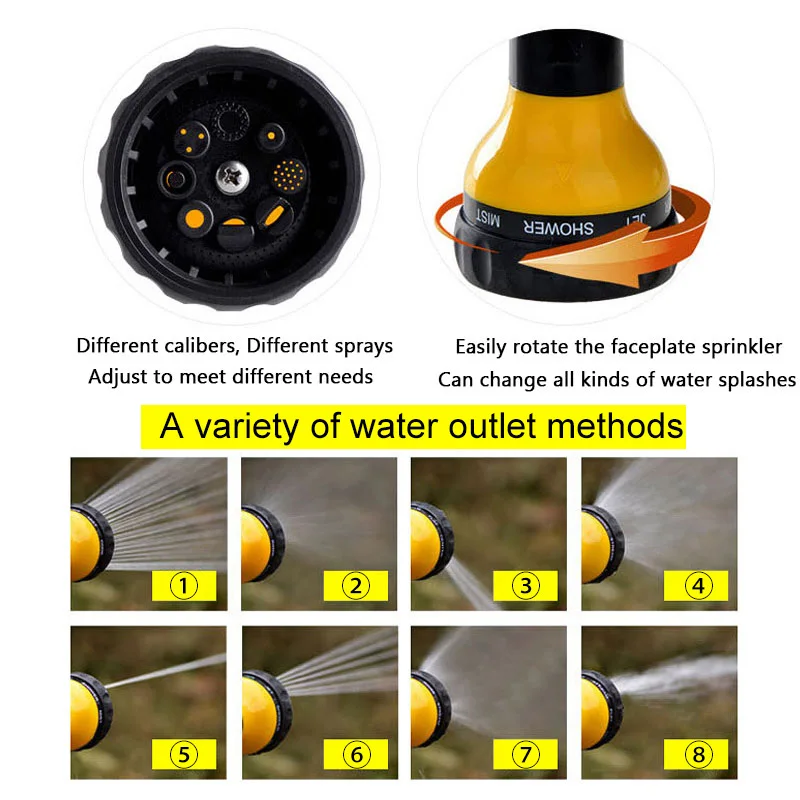 MIST SHOWER JET

Different calibers, Different sprays
Adjust to meet different needs

Easily rotate the faceplate sprinkler
Can change all kinds of water splashes

A variety of water outlet methods

①

②

③

④

⑤

⑥

⑦

⑧