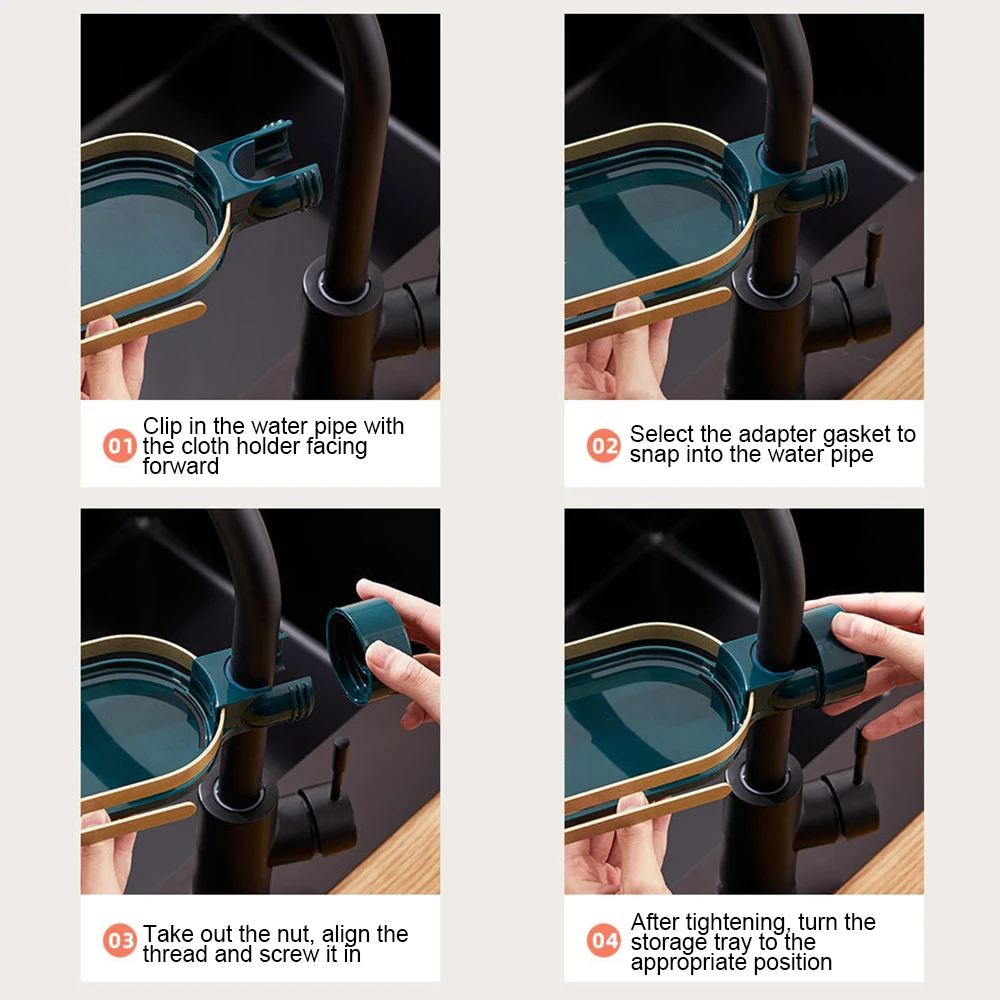 01 Clip in the water pipe with the cloth holder facing forward

02 Select the adapter gasket to snap into the water pipe

03 Take out the nut, align the thread and screw it in

04 After tightening, turn the storage tray to the appropriate position