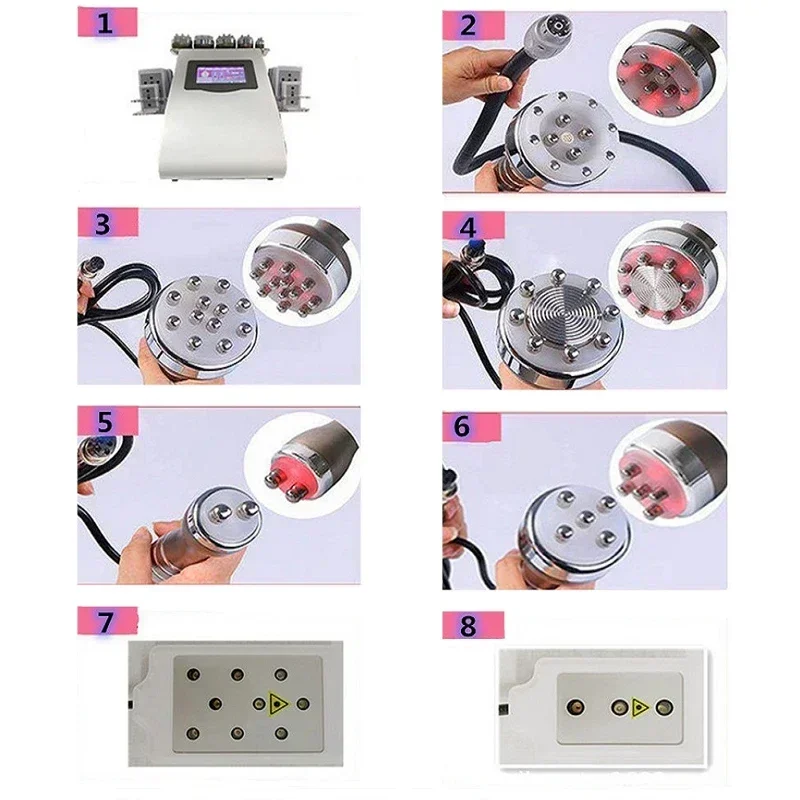 1

2

3

4

5

6

7

8