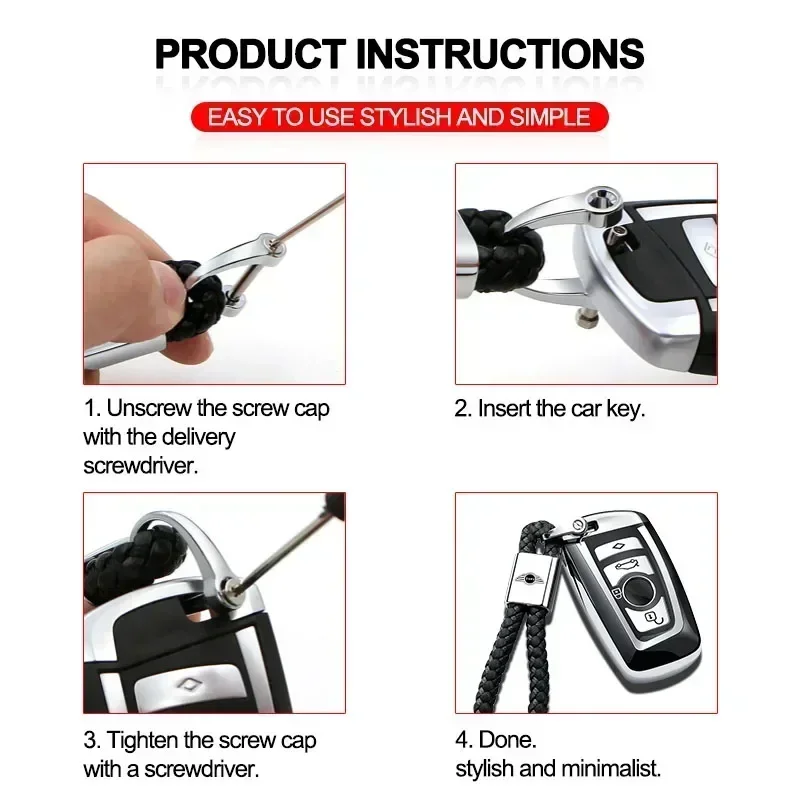 PRODUCT INSTRUCTIONS

EASY TO USE STYLISH AND SIMPLE

1. Unscrew the screw cap with the delivery screwdriver.

2. Insert the car key.

3. Tighten the screw cap with a screwdriver.

4. Done.
stylish and minimalist.