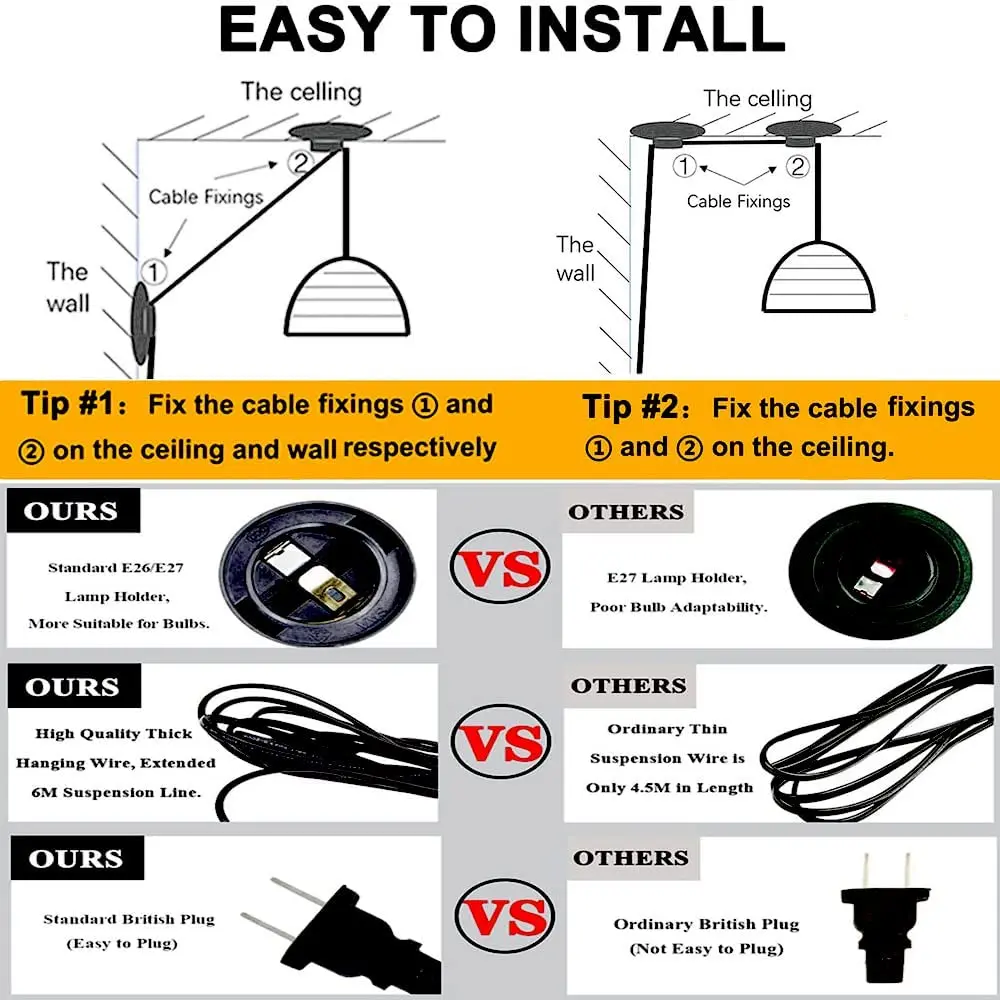 EASY TO INSTALL

The celling
② Cable Fixings ①
The wall

The celling
① ②
Cable Fixings
The wall

Tip #1: Fix the cable fixings ① and ② on the ceiling and wall respectively

Tip #2: Fix the cable fixings ① and ② on the ceiling.

OURS
Standard E26/E27 Lamp Holder, More Suitable for Bulbs.

VS

OTHERS
E27 Lamp Holder, Poor Bulb Adaptability.

OURS
High Quality Thick Hanging Wire, Extended 6M Suspension Line.

VS

OTHERS
Ordinary Thin Suspension Wire is Only 4.5M in Length

OURS
Standard British Plug (Easy to Plug)

VS

OTHERS
Ordinary British Plug (Not Easy to Plug)