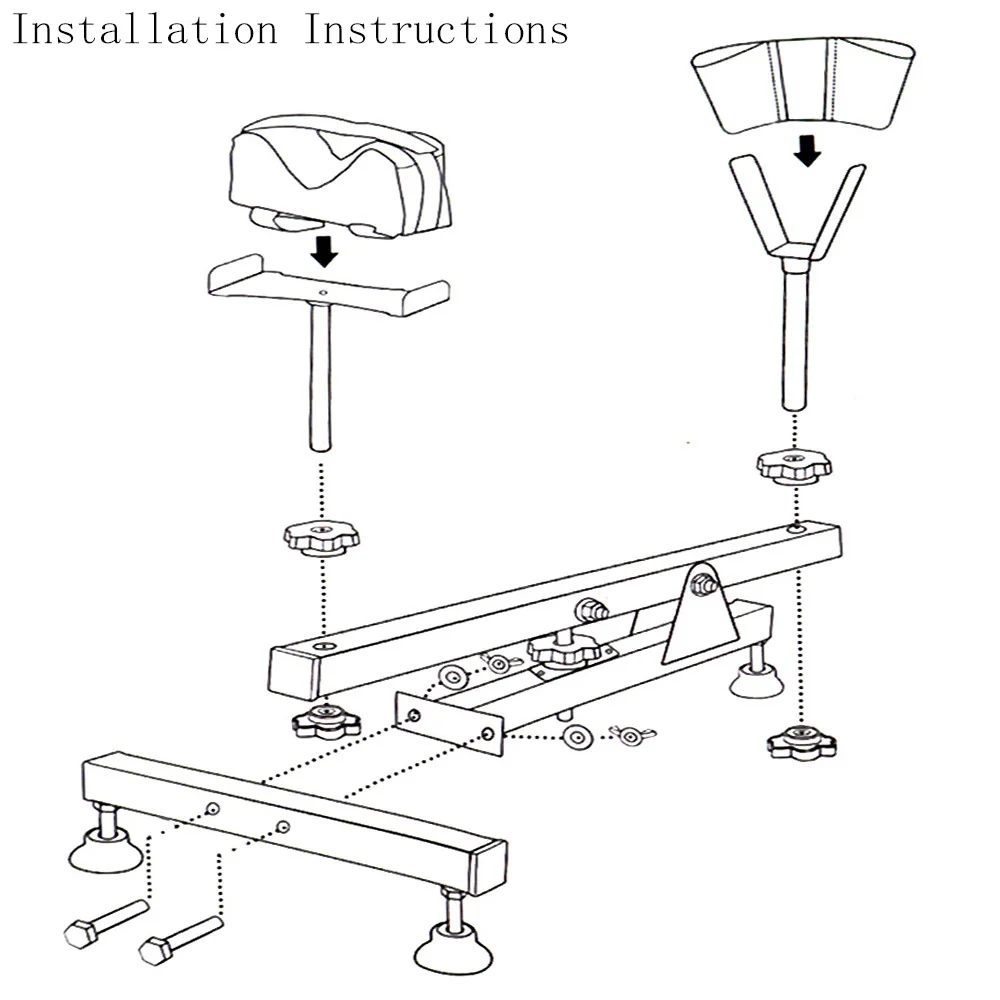 Installation Instructions