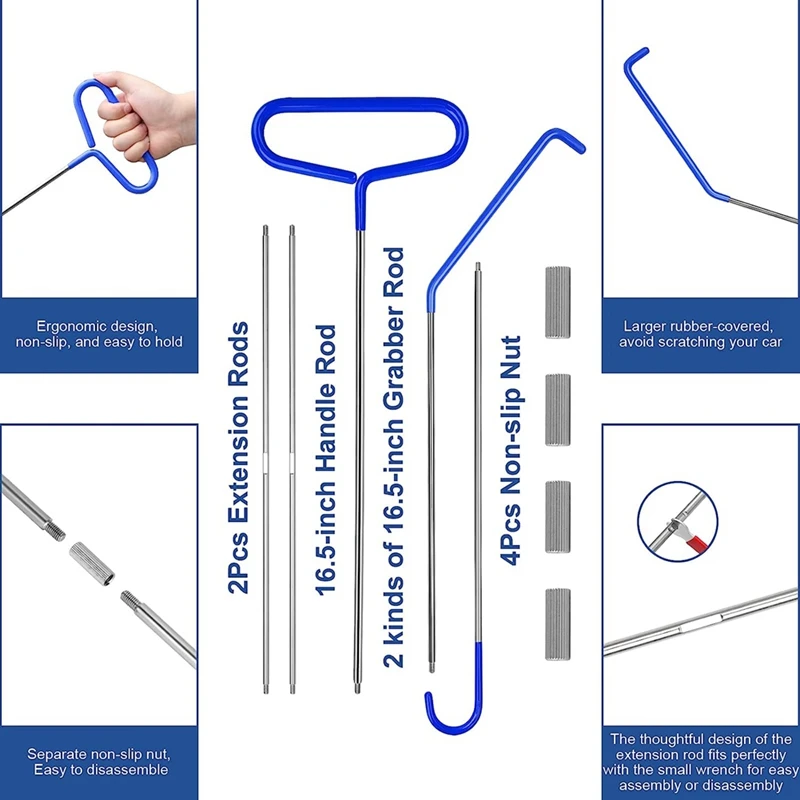 Ergonomic design, non-slip, and easy to hold

2Pcs Extension Rods

16.5-inch Handle Rod

2 kinds of 16.5-inch Grabber Rod

4Pcs Non-slip Nut

Larger rubber-covered, avoid scratching your car

Separate non-slip nut, Easy to disassemble

The thoughtful design of the extension rod fits perfectly with the small wrench for easy assembly or disassembly