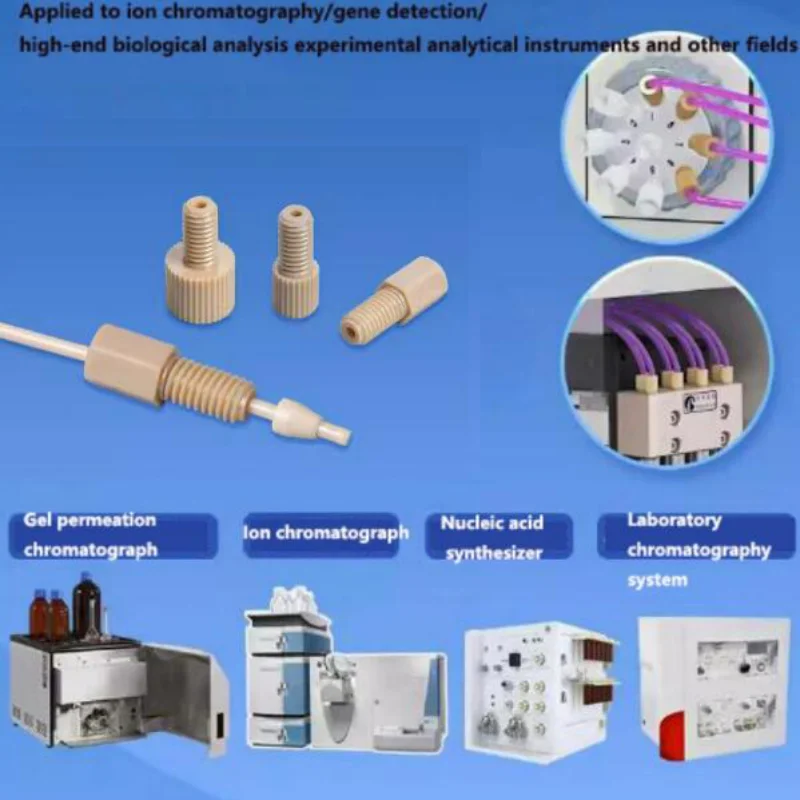 Applied to ion chromatography/gene detection/
high-end biological analysis experimental analytical instruments and other fields

Gel permeation chromatograph

Ion chromatograph

Nucleic acid synthesizer

Laboratory chromatography system