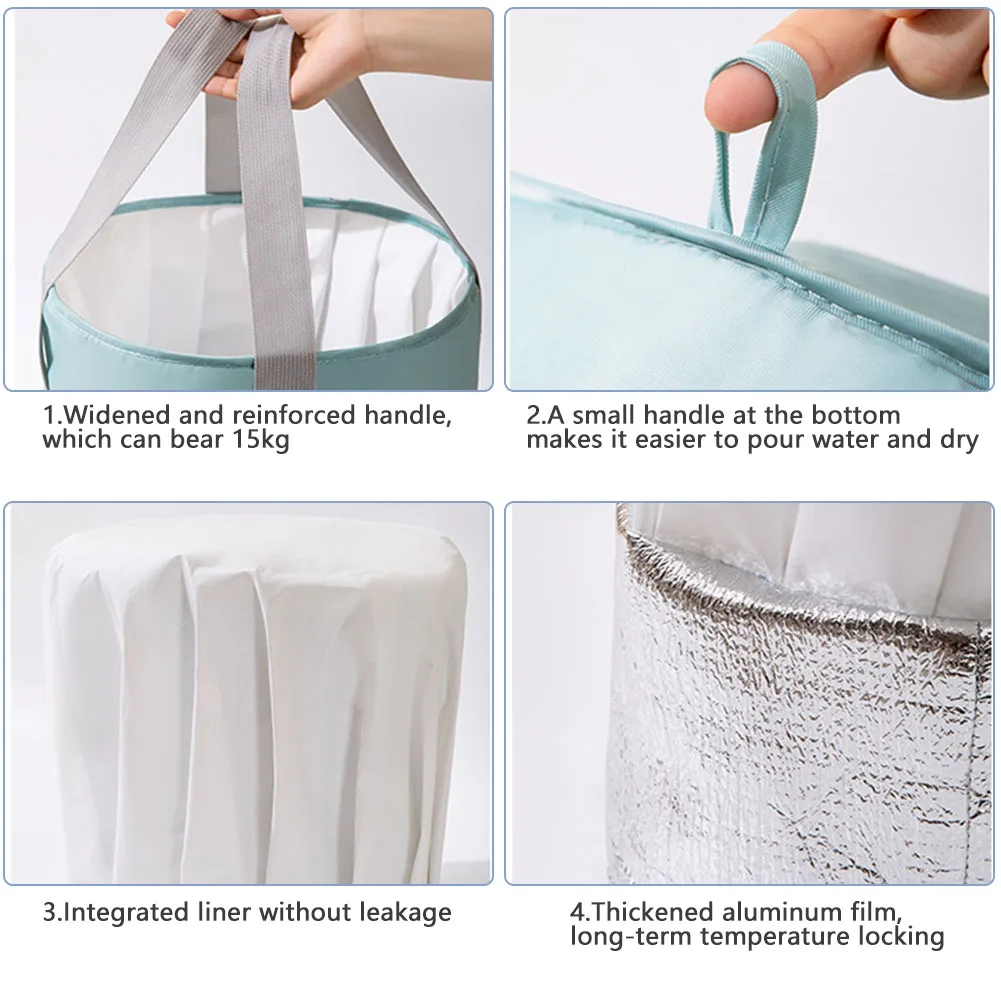 1.Widened and reinforced handle, which can bear 15kg

2.A small handle at the bottom makes it easier to pour water and dry

3.Integrated liner without leakage

4.Thickened aluminum film, long-term temperature locking