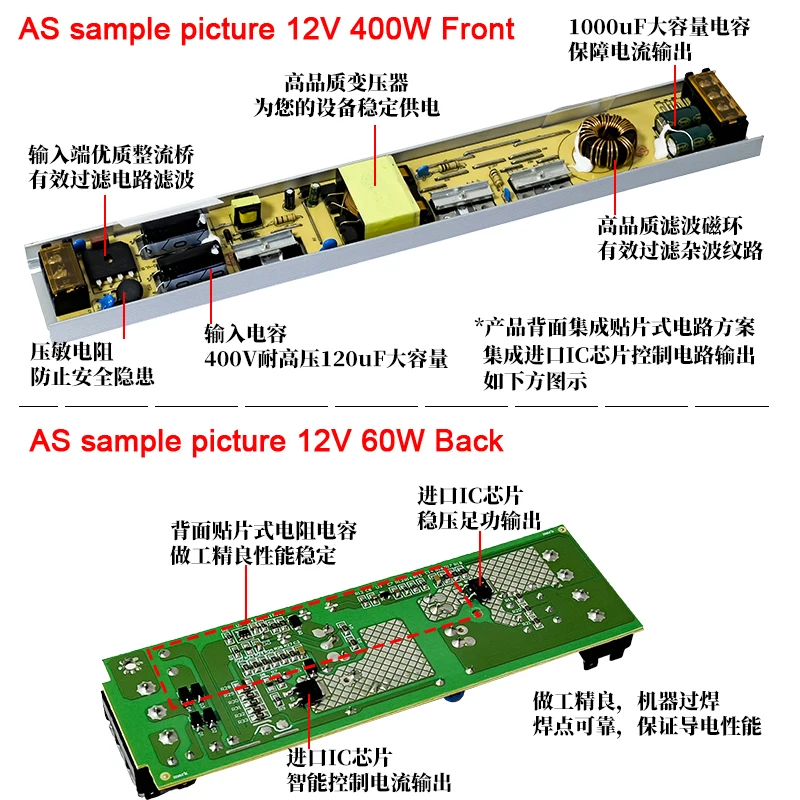 AS sample picture 12V 400W Front

1000uF大容量电容
保障电流输出

高品质变压器
为您的设备稳定供电

输入端优质整流桥
有效过滤电路滤波

高品质滤波磁环
有效过滤杂波纹路

压敏电阻
防止安全隐患

输入电容
400V耐高压120uF大容量

*产品背面集成贴片式电路方案
集成进口IC芯片控制电路输出
如下方图示

AS sample picture 12V 60W Back

进口IC芯片
稳压足功输出

背面贴片式电阻电容
做工精良性能稳定

做工精良，机器过焊
焊点可靠，保证导电性能

进口IC芯片
智能控制电流输出