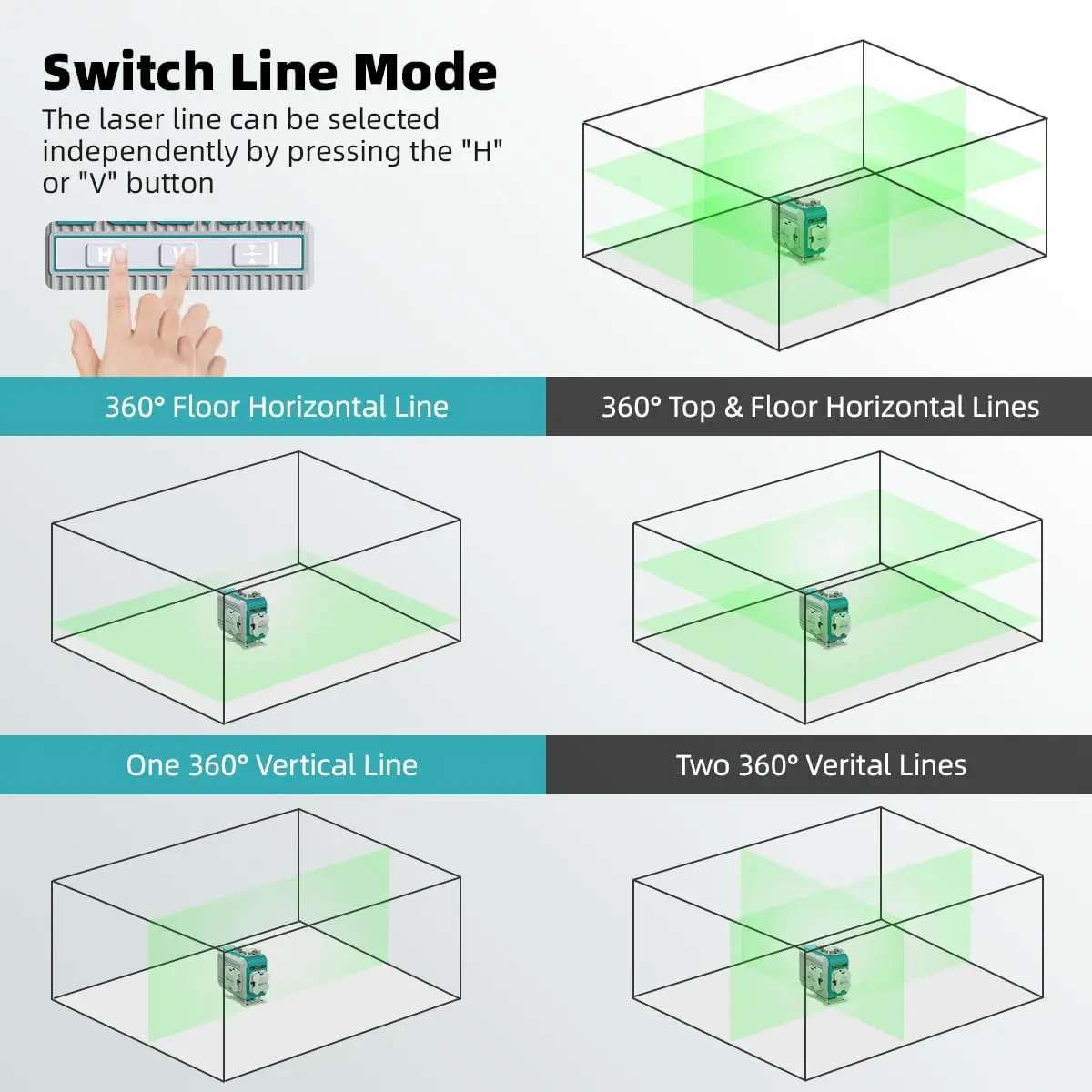 Switch Line Mode

The laser line can be selected independently by pressing the "H" or "V" button

H V

360° Floor Horizontal Line

360° Top & Floor Horizontal Lines

One 360° Vertical Line

Two 360° Verital Lines