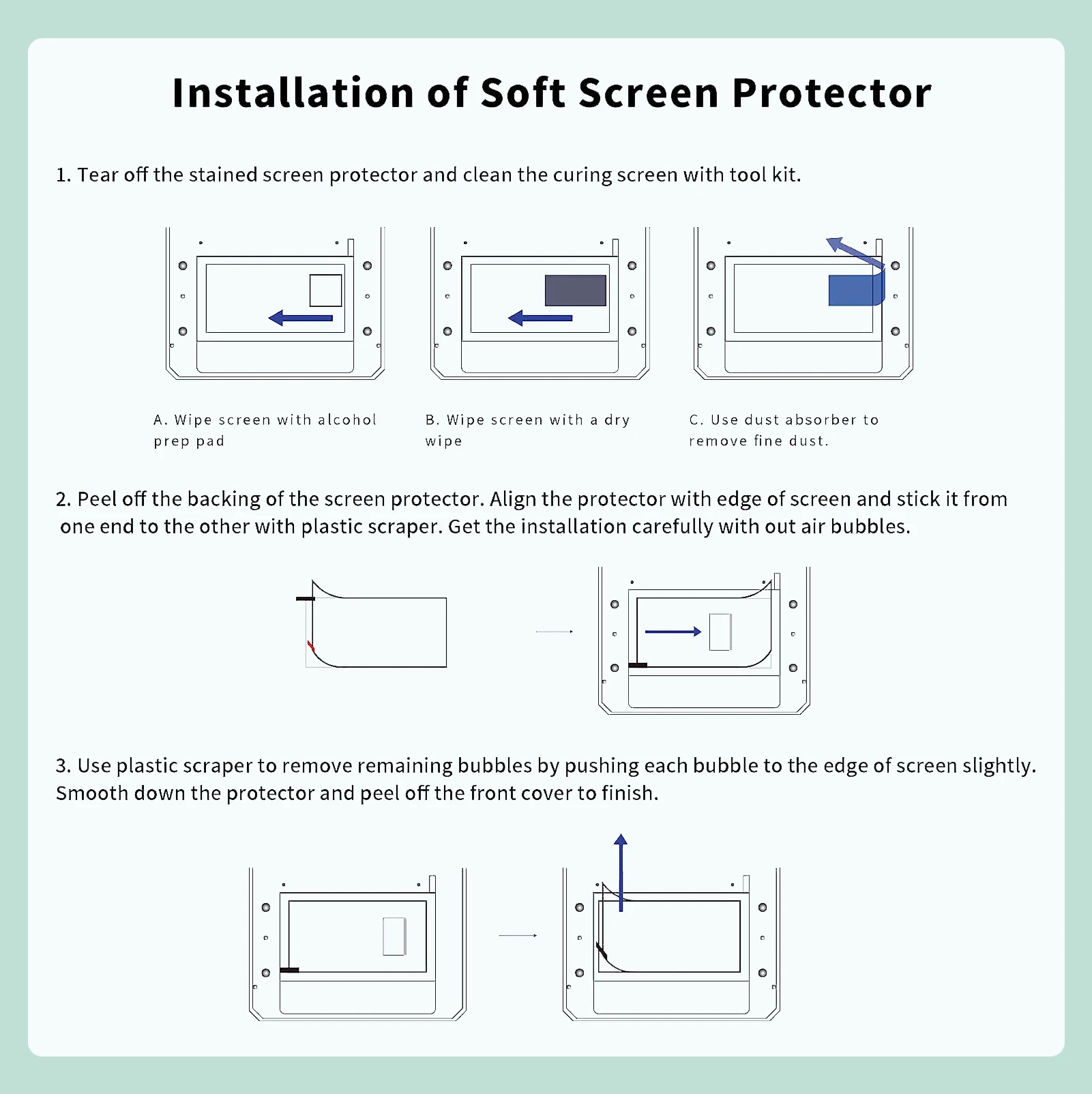 Installation of Soft Screen Protector

1. Tear off the stained screen protector and clean the curing screen with tool kit.

A. Wipe screen with alcohol prep pad

B. Wipe screen with a dry wipe

C. Use dust absorber to remove fine dust.

2. Peel off the backing of the screen protector. Align the protector with edge of screen and stick it from one end to the other with plastic scraper. Get the installation carefully with out air bubbles.

3. Use plastic scraper to remove remaining bubbles by pushing each bubble to the edge of screen slightly. Smooth down the protector and peel off the front cover to finish.