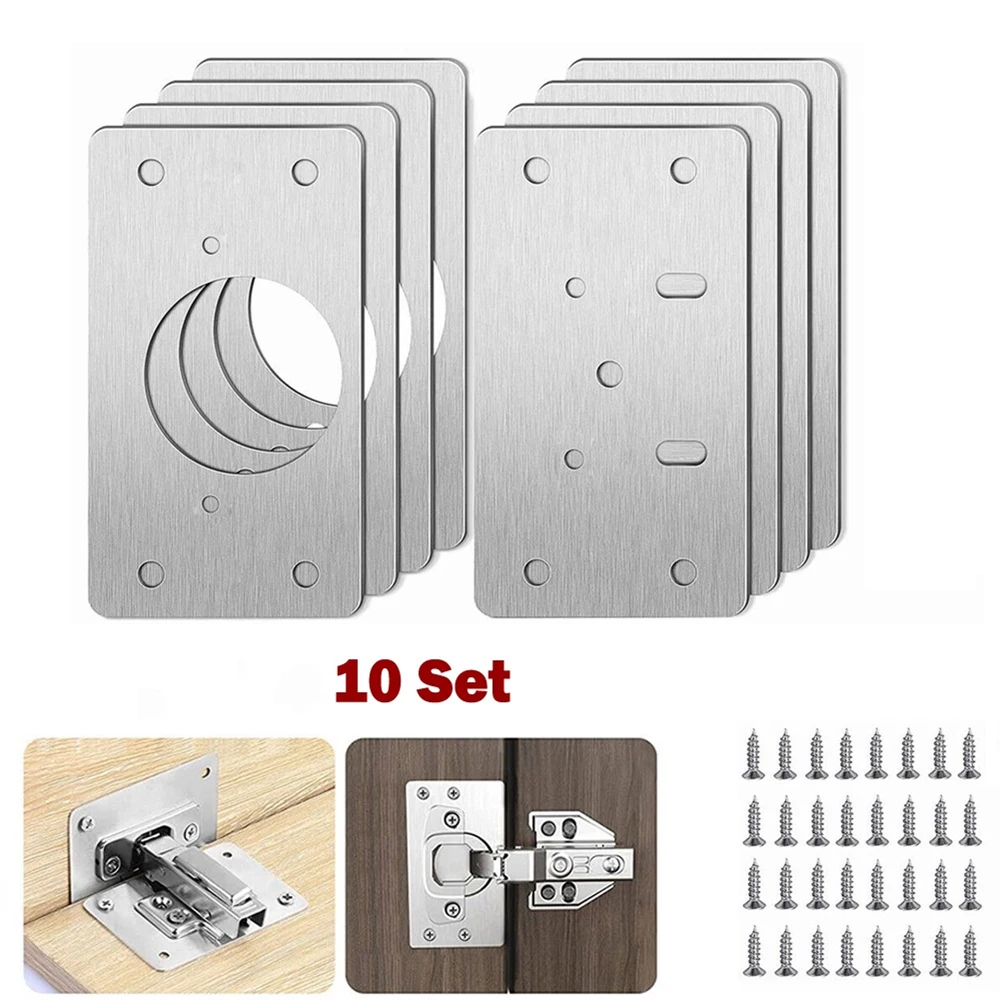 10 Set