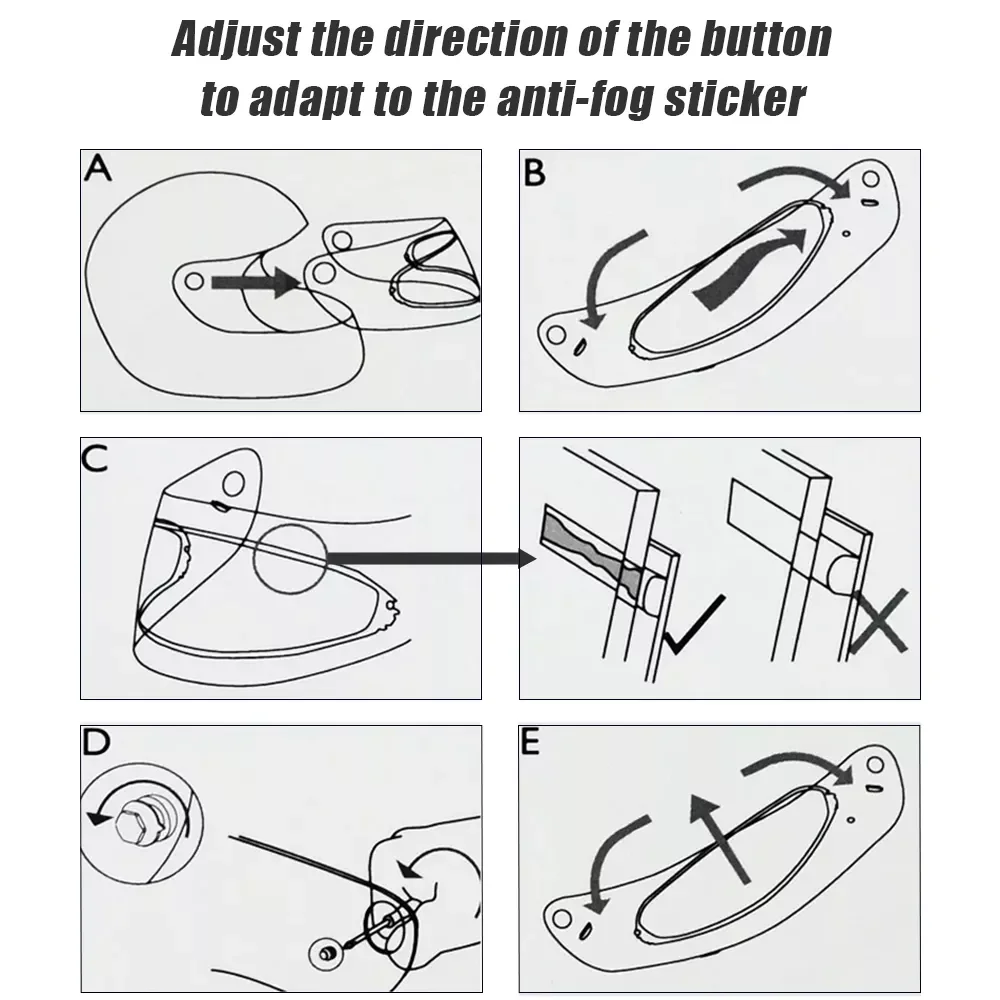 Adjust the direction of the button to adapt to the anti-fog sticker

A

B

C

D

E