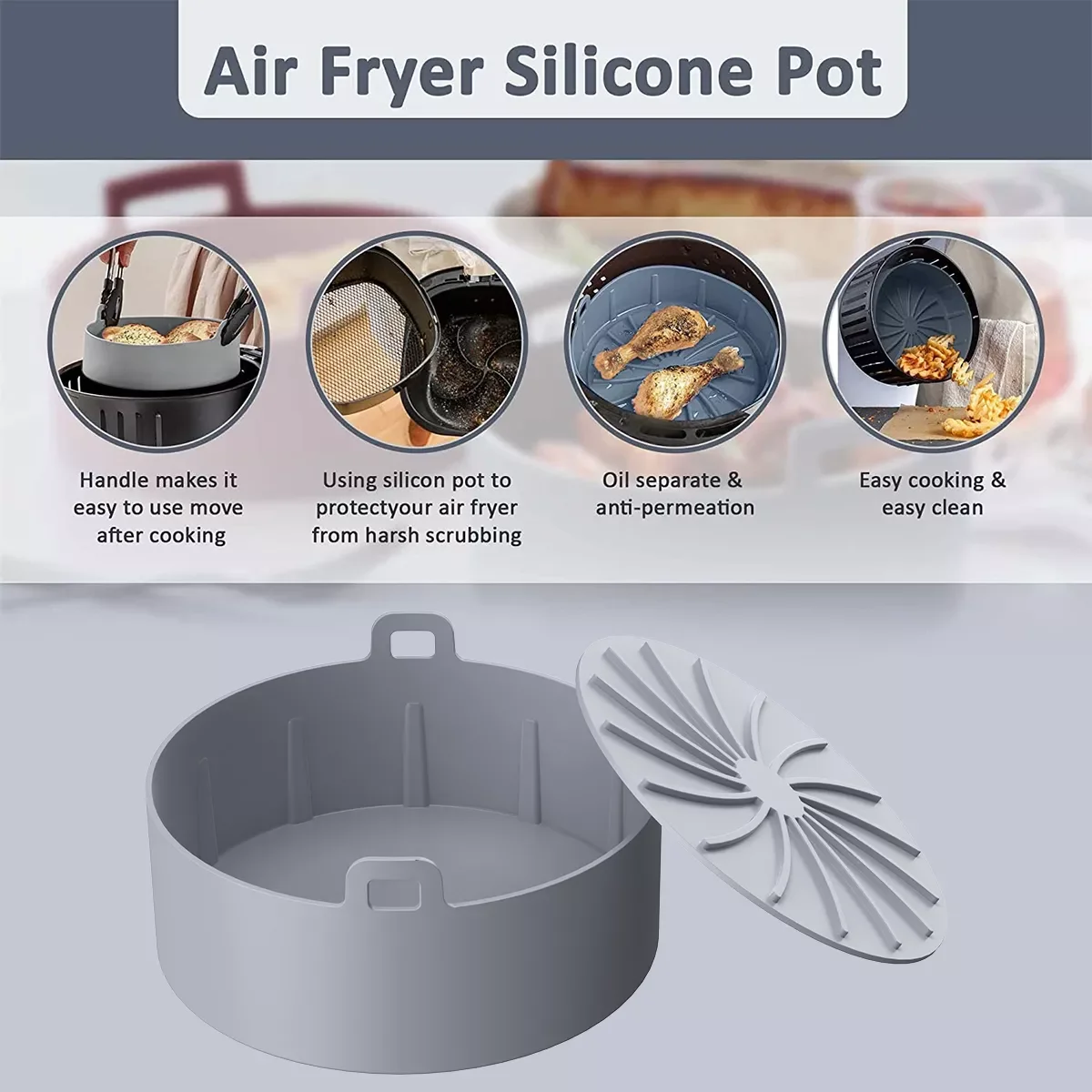 Air Fryer Silicone Pot

Handle makes it easy to use move after cooking

Using silicon pot to protectyour air fryer from harsh scrubbing

Oil separate & anti-permeation

Easy cooking & easy clean