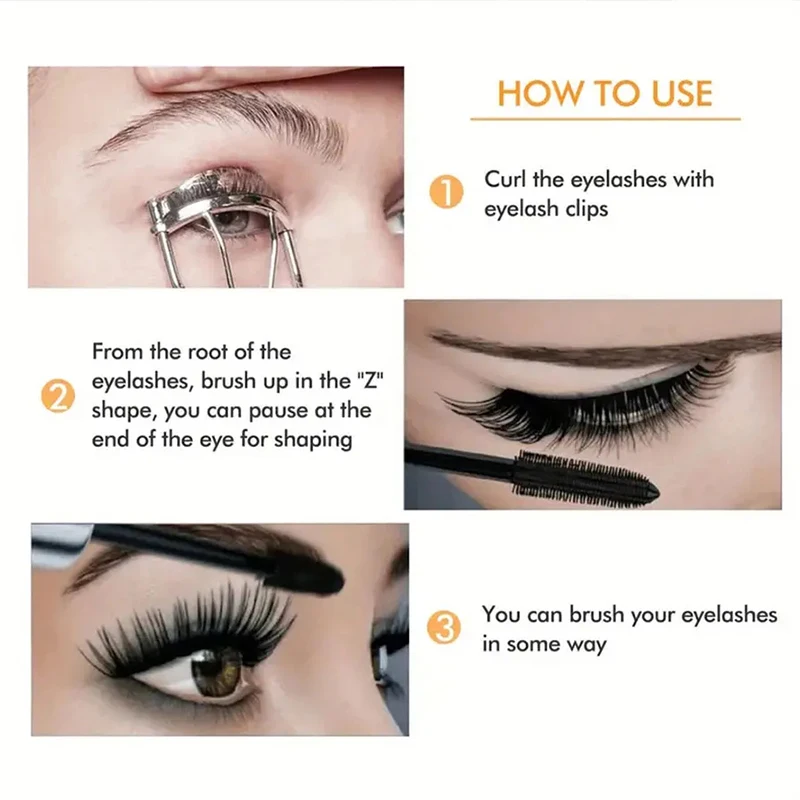 HOW TO USE

1 Curl the eyelashes with eyelash clips

2 From the root of the eyelashes, brush up in the "Z" shape, you can pause at the end of the eye for shaping

3 You can brush your eyelashes in some way