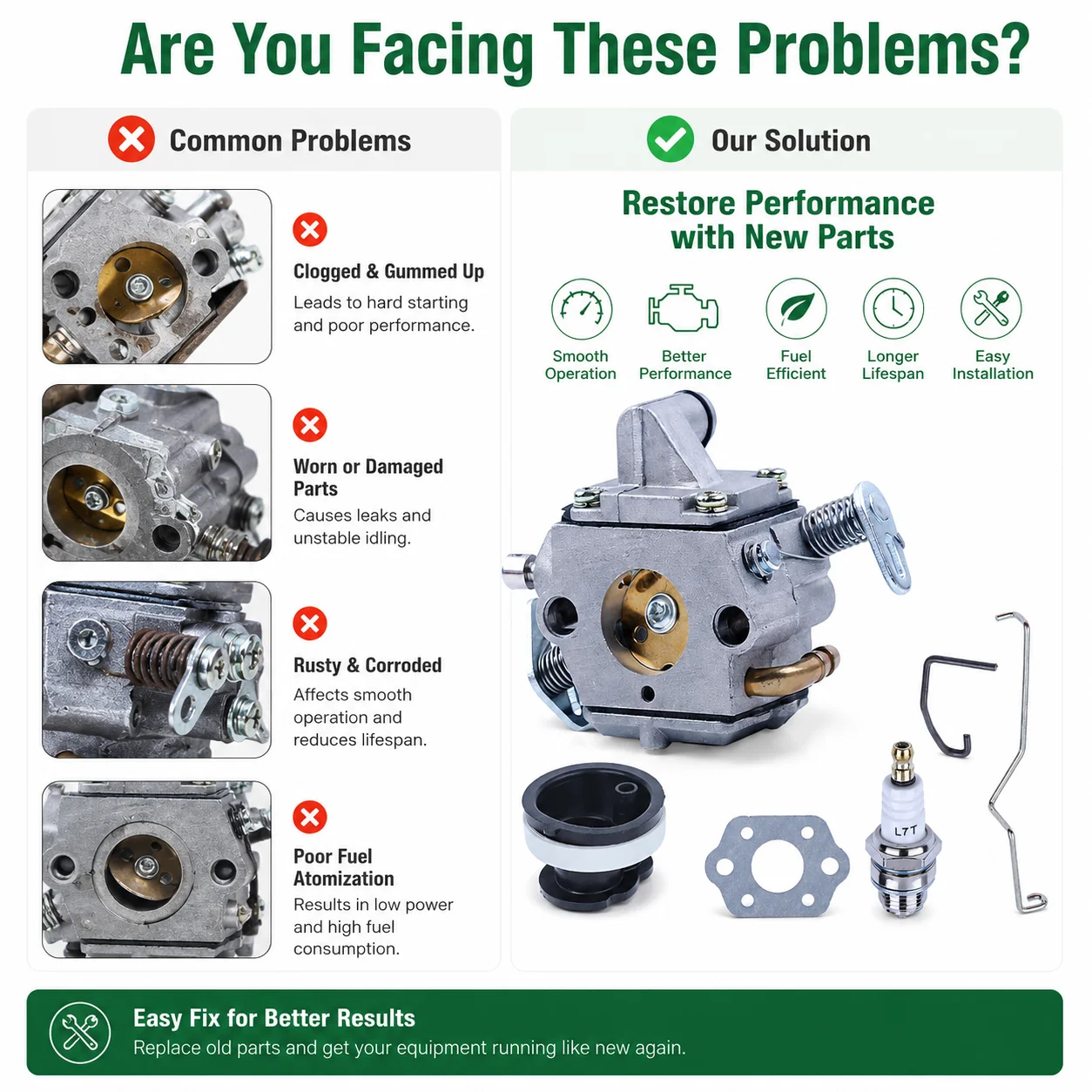 Are You Facing These Problems?

Common Problems

Clogged & Gummed Up
Leads to hard starting and poor performance.

Worn or Damaged Parts
Causes leaks and unstable idling.

Rusty & Corroded
Affects smooth operation and reduces lifespan.

Poor Fuel Atomization
Results in low power and high fuel consumption.

Our Solution

Restore Performance with New Parts

Smooth Operation

Better Performance

Fuel Efficient

Longer Lifespan

Easy Installation

L7T

Easy Fix for Better Results
Replace old parts and get your equipment running like new again.