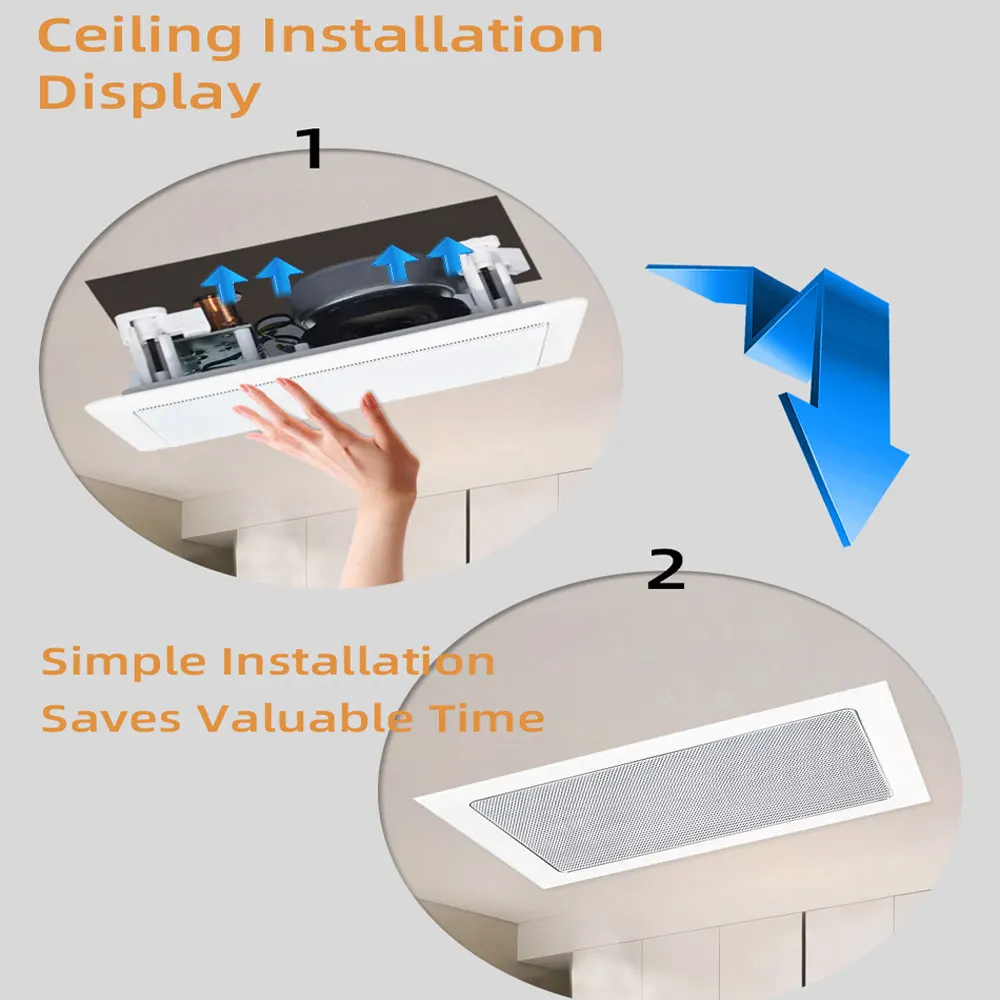 Ceiling Installation Display

1

2

Simple Installation Saves Valuable Time