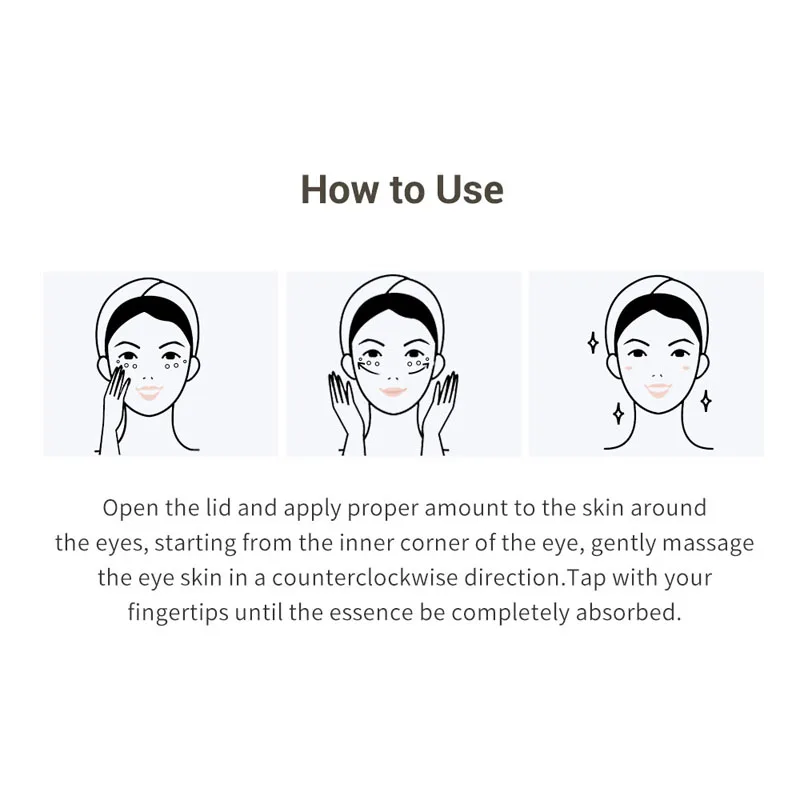 How to Use

Open the lid and apply proper amount to the skin around the eyes, starting from the inner corner of the eye, gently massage the eye skin in a counterclockwise direction.Tap with your fingertips until the essence be completely absorbed.