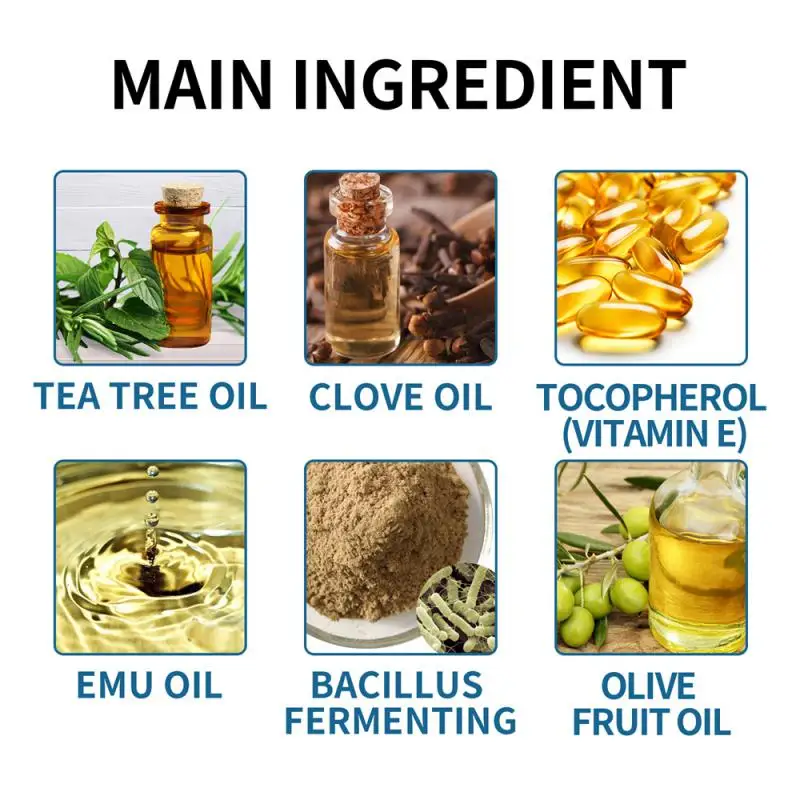 MAIN INGREDIENT

TEA TREE OIL

CLOVE OIL

TOCOPHEROL (VITAMIN E)

EMU OIL

BACILLUS FERMENTING

OLIVE FRUIT OIL