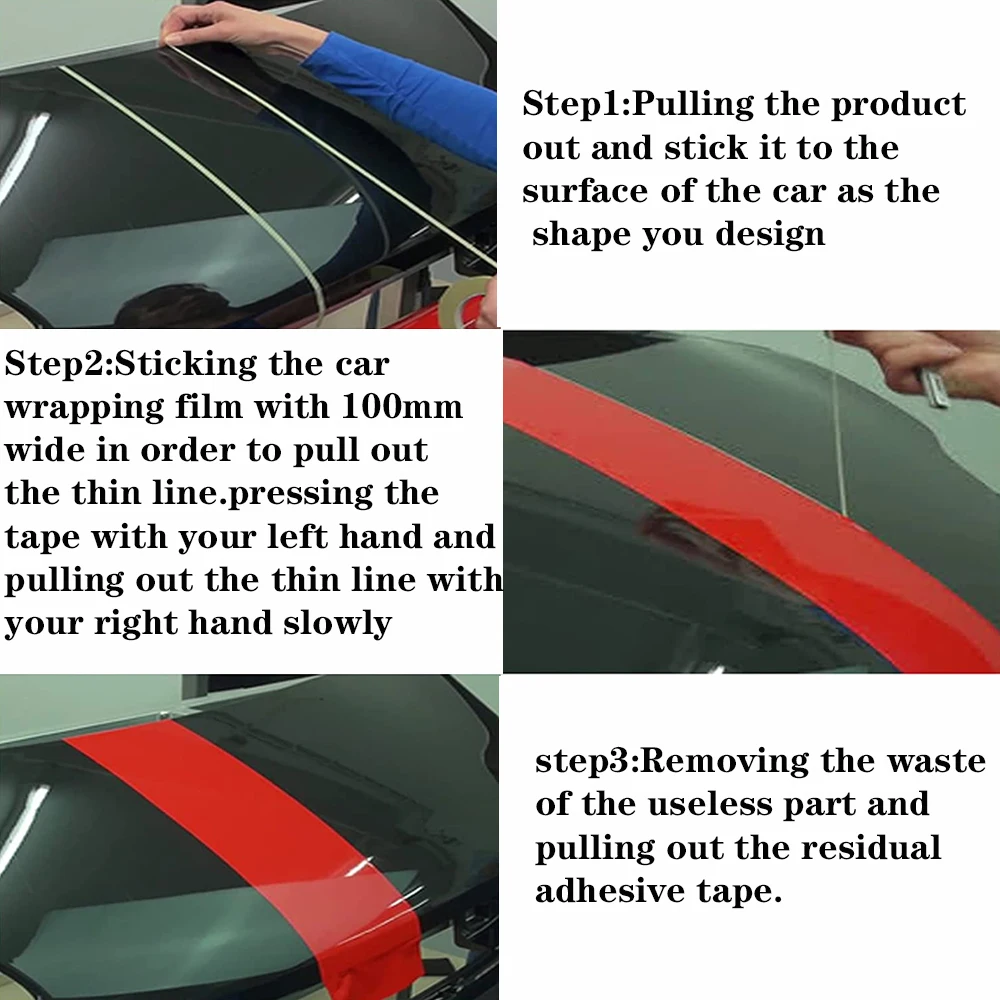 Step1:Pulling the product out and stick it to the surface of the car as the shape you design

Step2:Sticking the car wrapping film with 100mm wide in order to pull out the thin line.pressing the tape with your left hand and pulling out the thin line with your right hand slowly

step3:Removing the waste of the useless part and pulling out the residual adhesive tape.