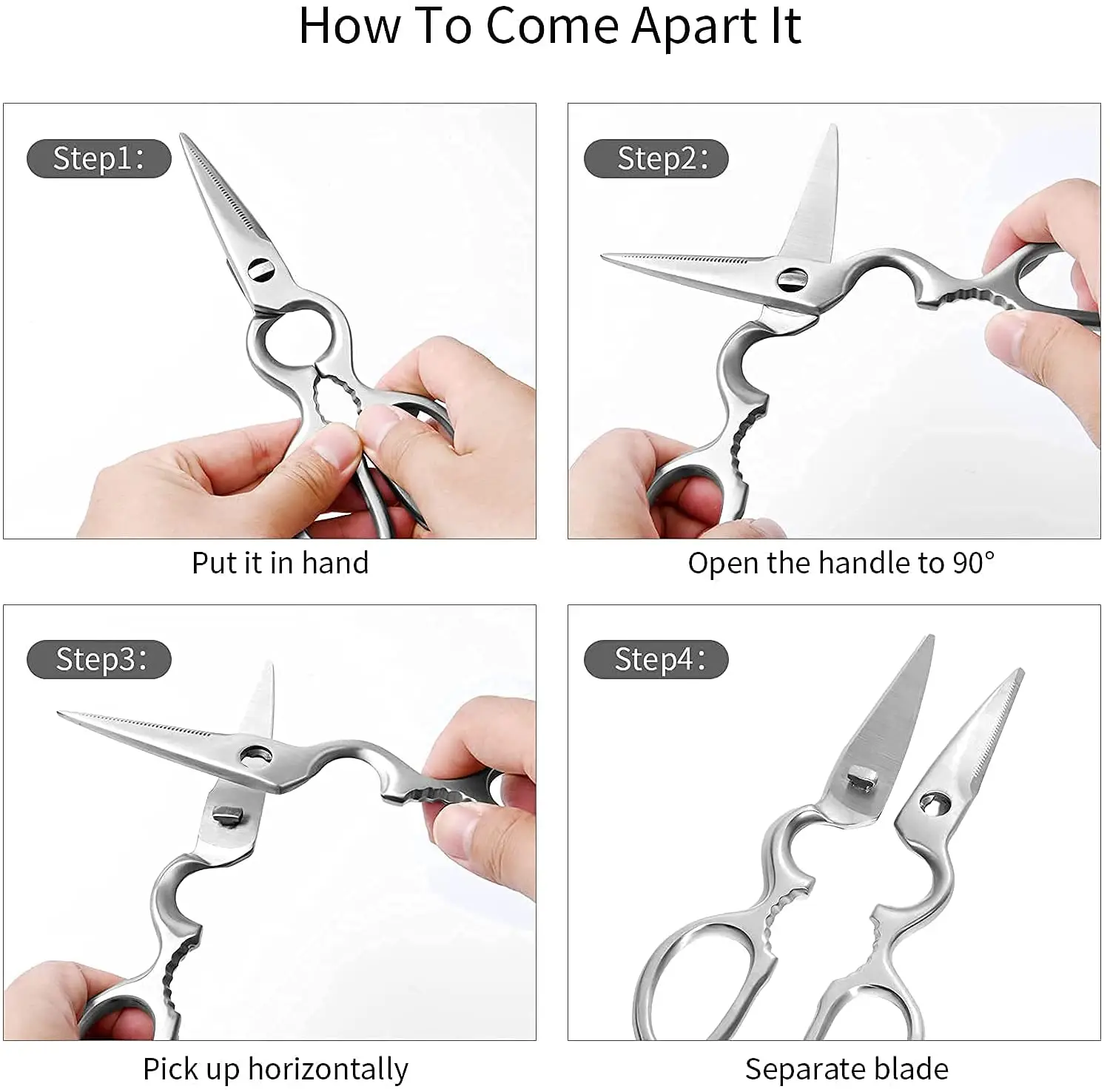 How To Come Apart It

Step1:

Put it in hand

Step2:

Open the handle to 90°

Step3:

Pick up horizontally

Step4:

Separate blade