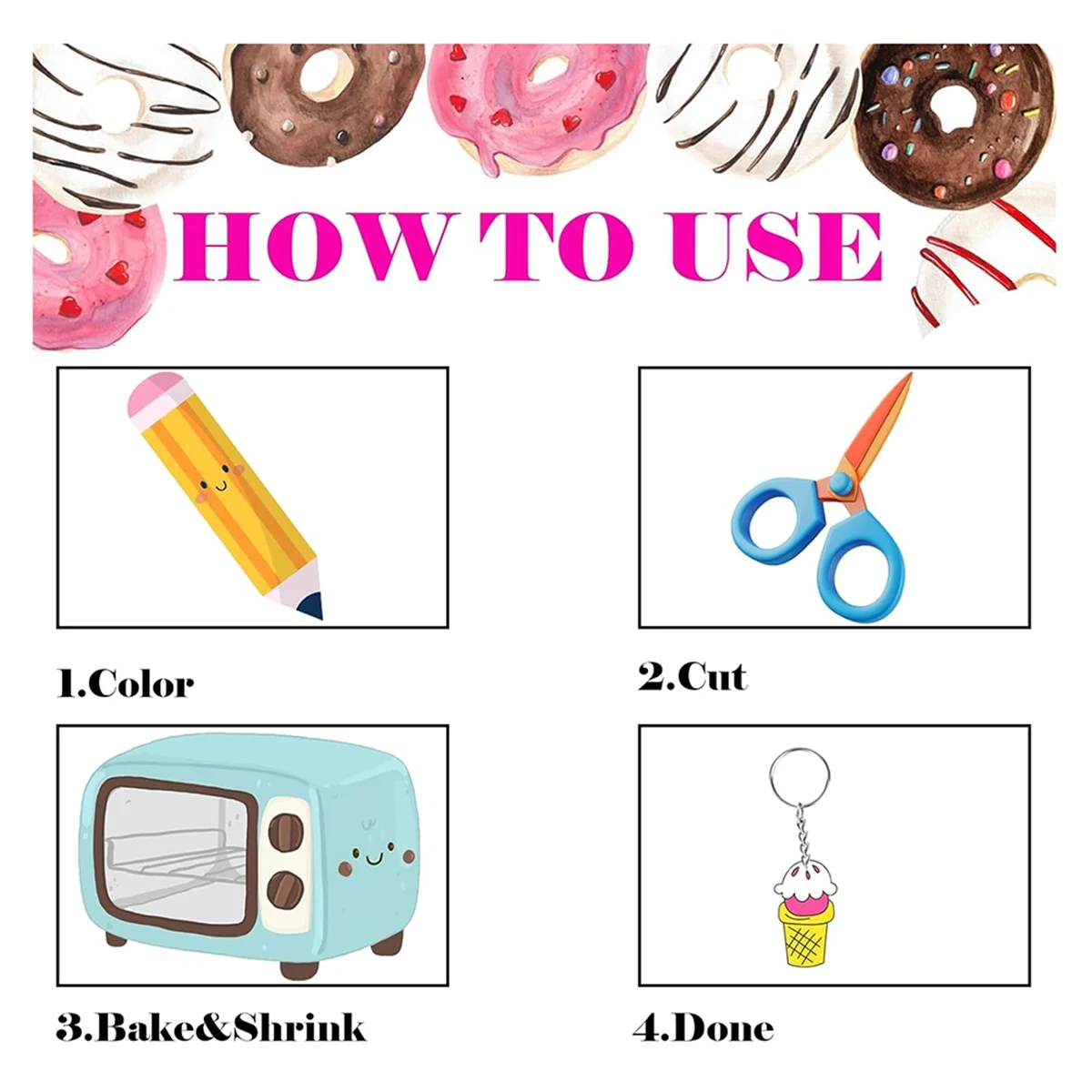 HOW TO USE

1.Color

2.Cut

3.Bake&Shrink

4.Done