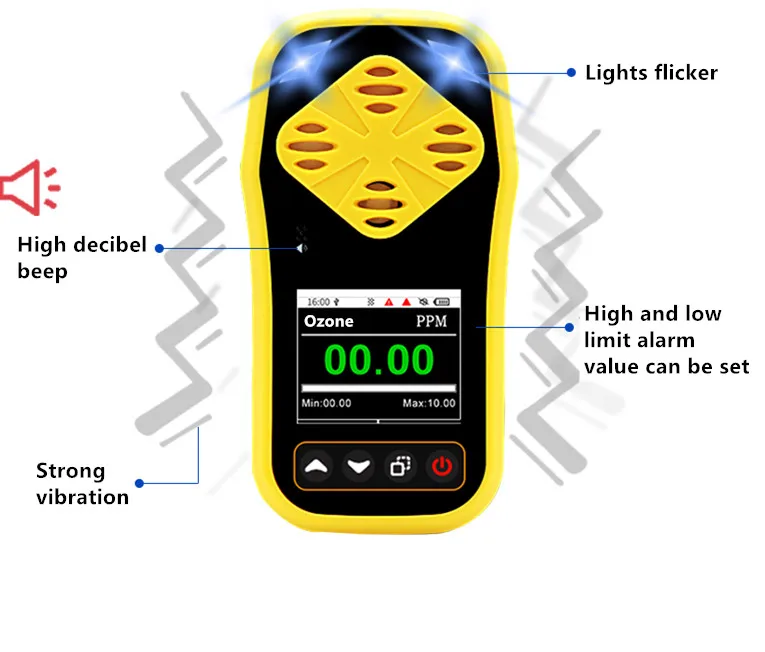 Lights flicker

High decibel beep

16:00

Ozone PPM

00.00

Min:00.00 Max:10.00

High and low limit alarm value can be set

Strong vibration