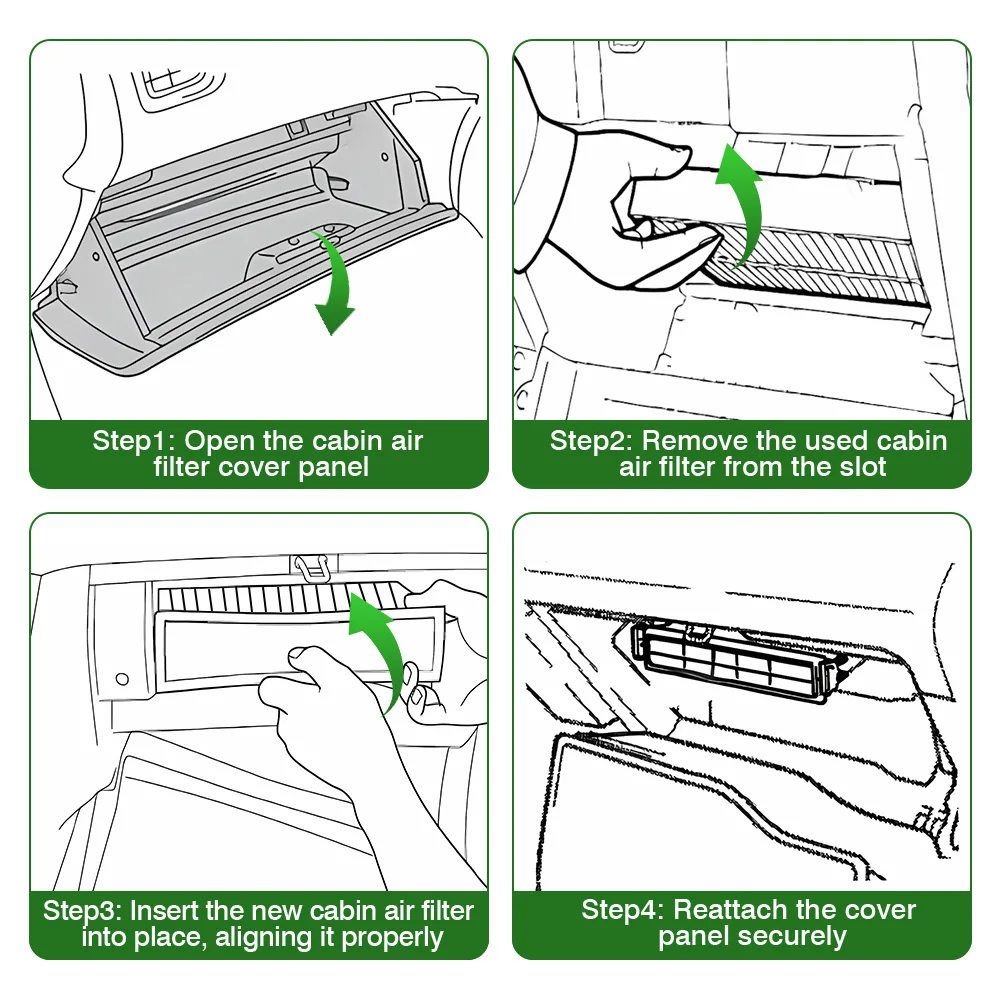 Step1: Open the cabin air filter cover panel

Step2: Remove the used cabin air filter from the slot

Step3: Insert the new cabin air filter into place, aligning it properly

Step4: Reattach the cover panel securely