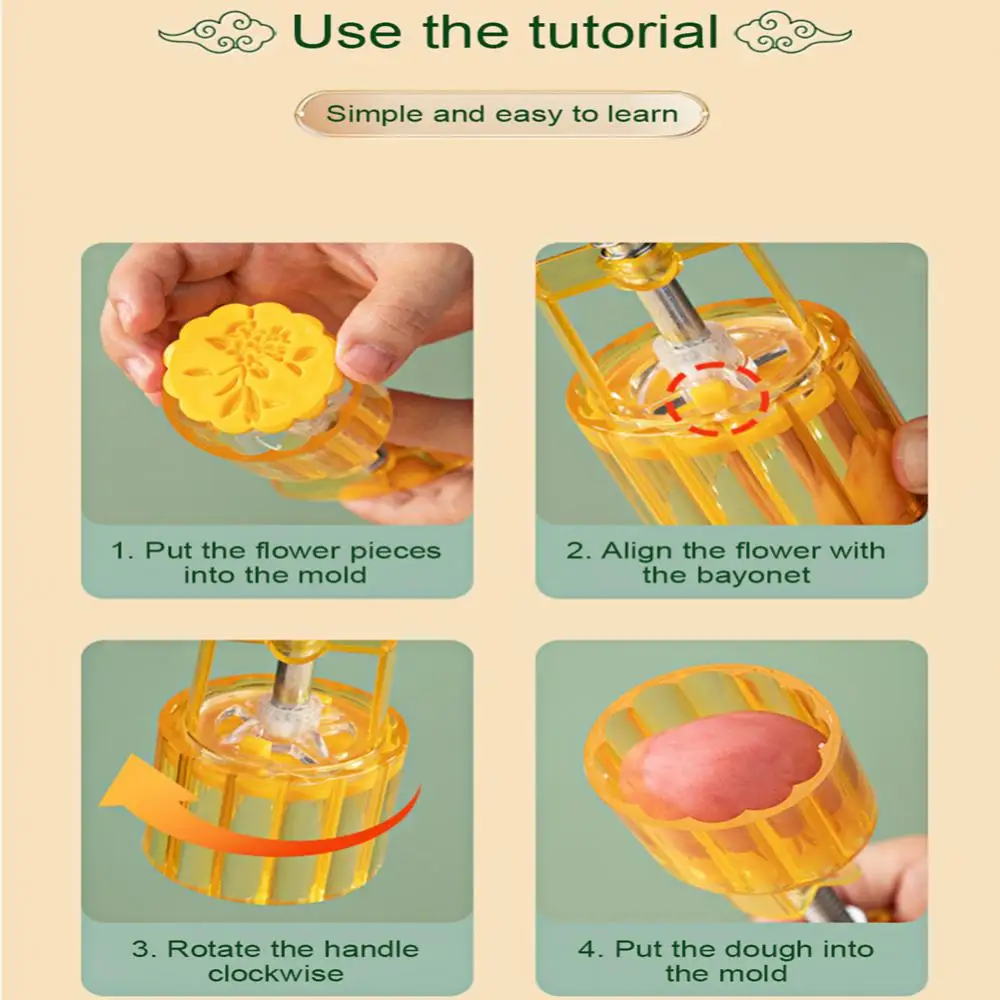 Use the tutorial

Simple and easy to learn

1. Put the flower pieces into the mold

2. Align the flower with the bayonet

3. Rotate the handle clockwise

4. Put the dough into the mold