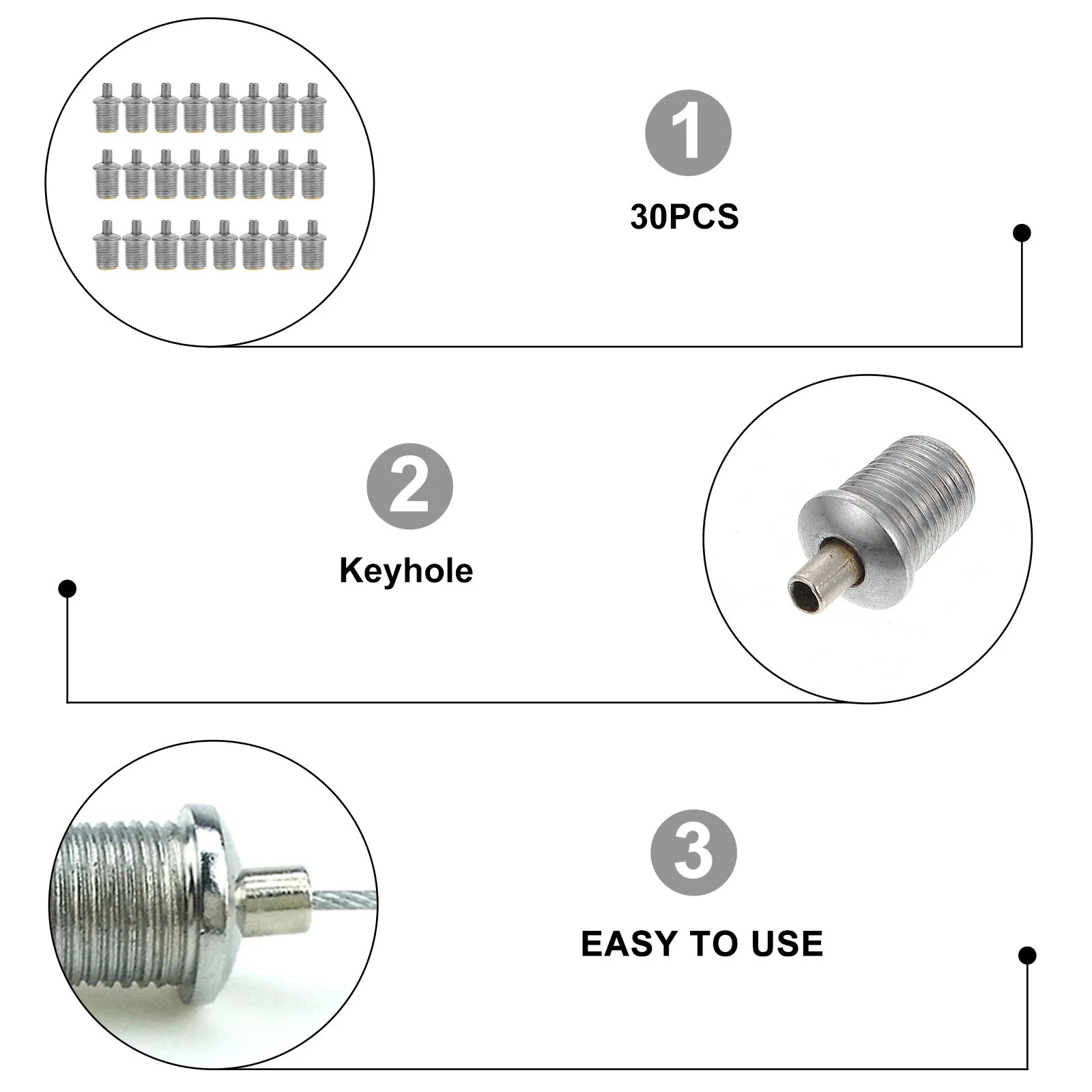 1

30PCS

2

Keyhole

3

EASY TO USE