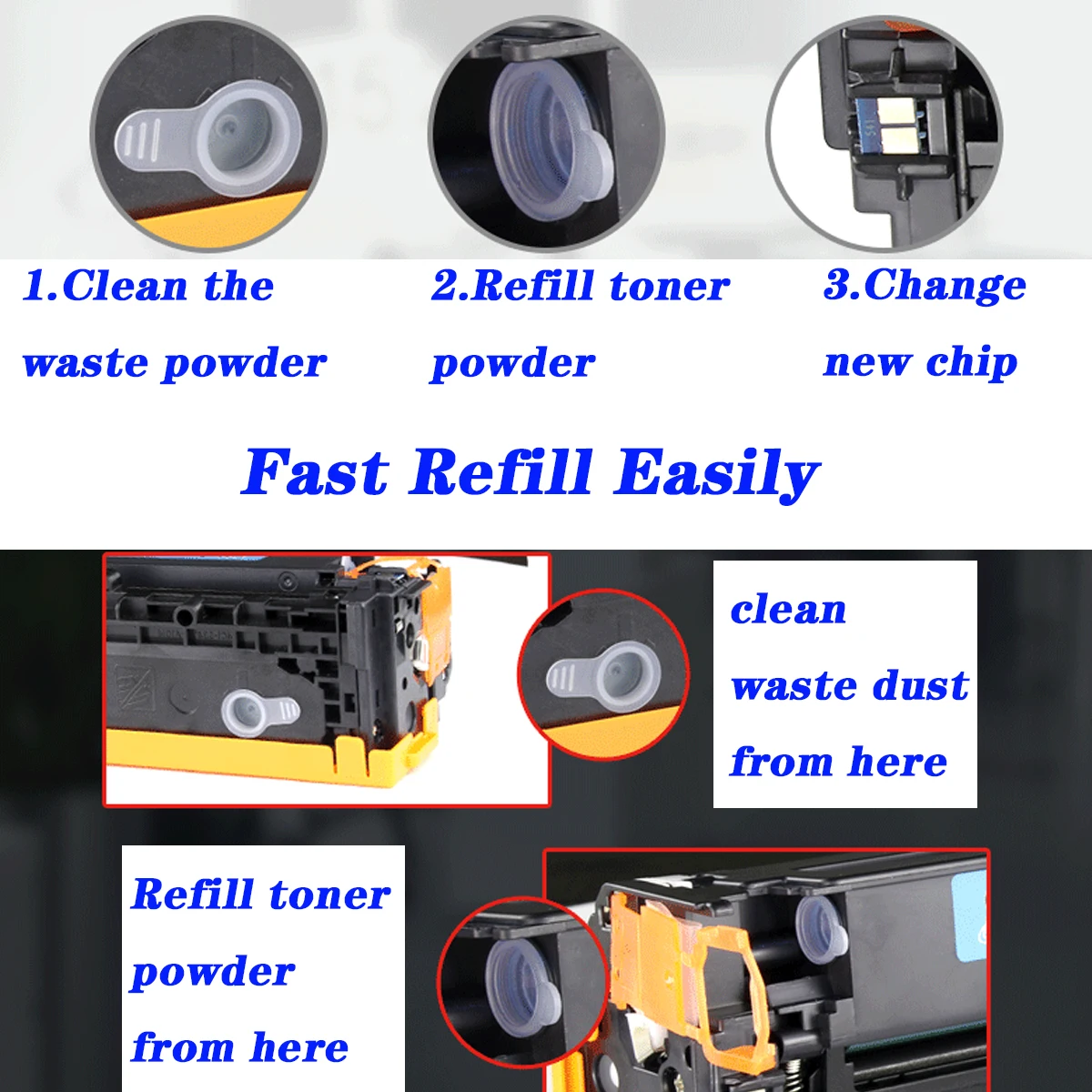 1.Clean the waste powder

2.Refill toner powder

3.Change new chip

Fast Refill Easily

clean waste dust from here

Refill toner powder from here