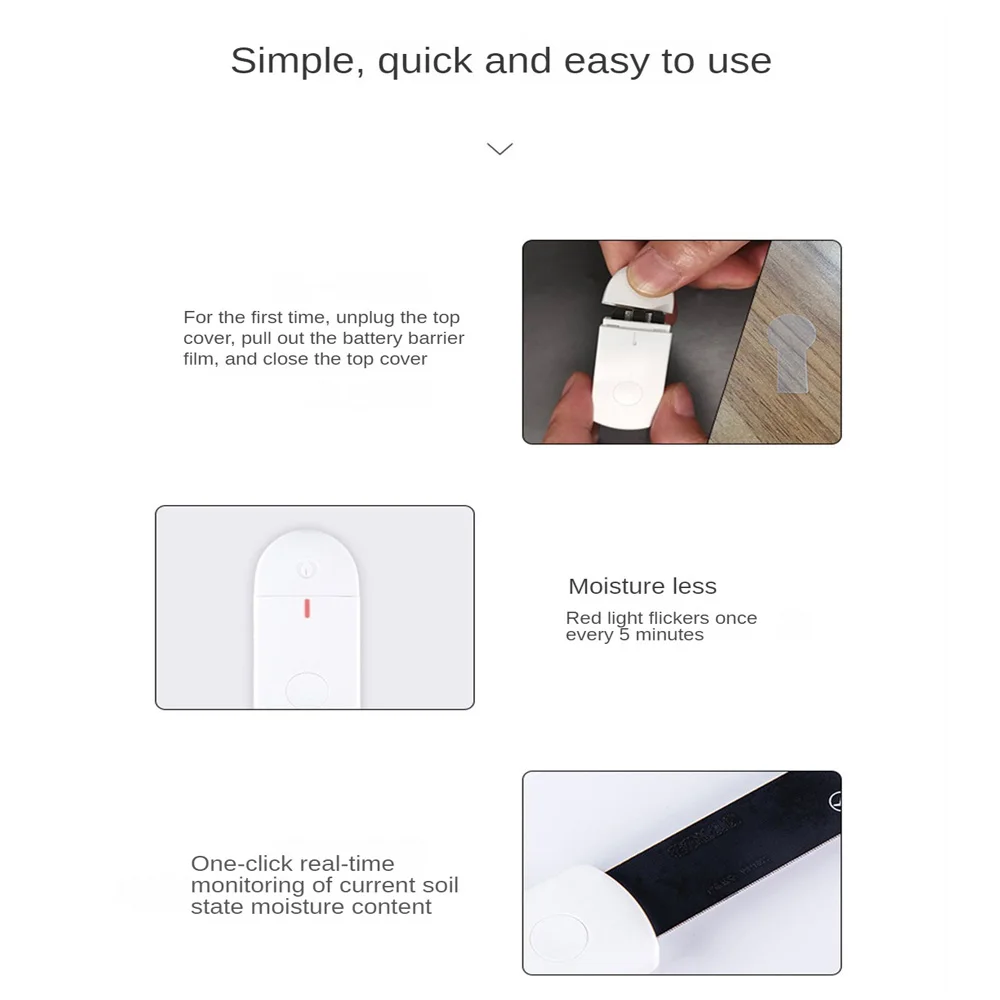 Simple, quick and easy to use

For the first time, unplug the top cover, pull out the battery barrier film, and close the top cover

Moisture less

Red light flickers once every 5 minutes

One-click real-time monitoring of current soil state moisture content