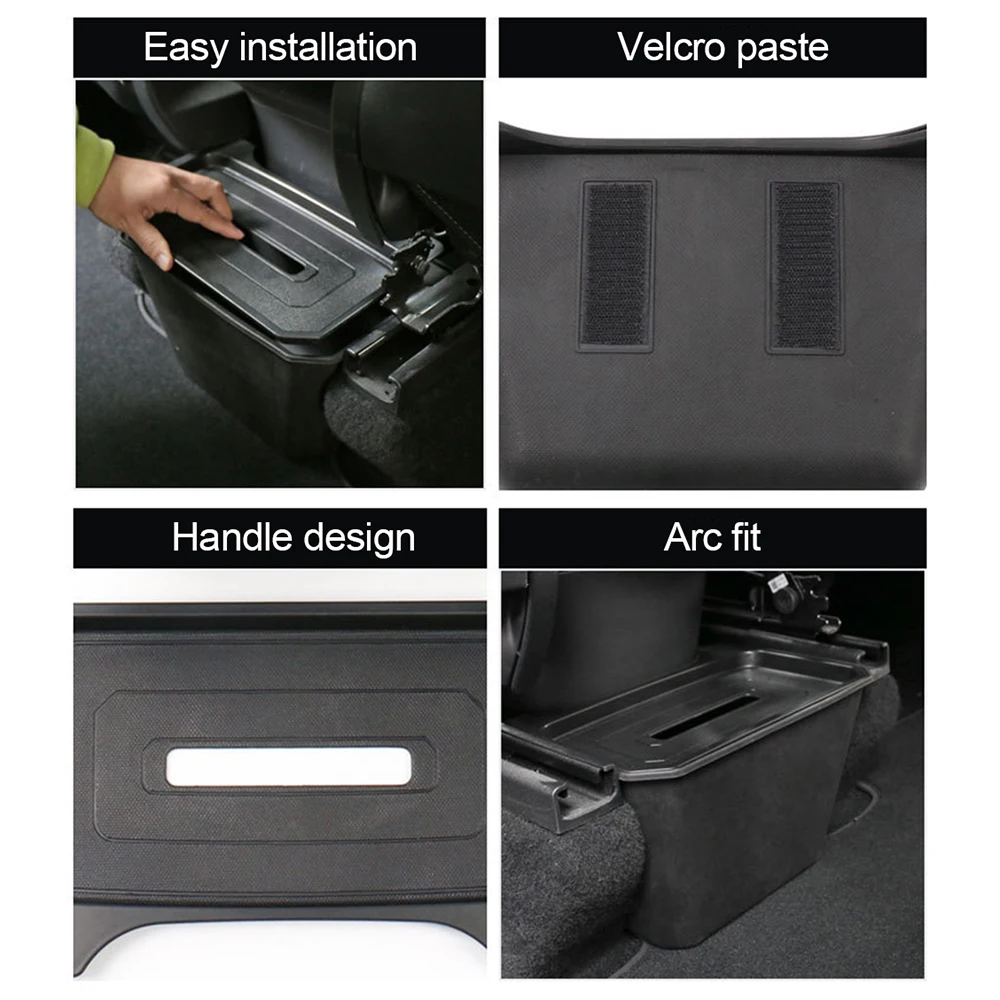 Easy installation

Velcro paste

Handle design

Arc fit