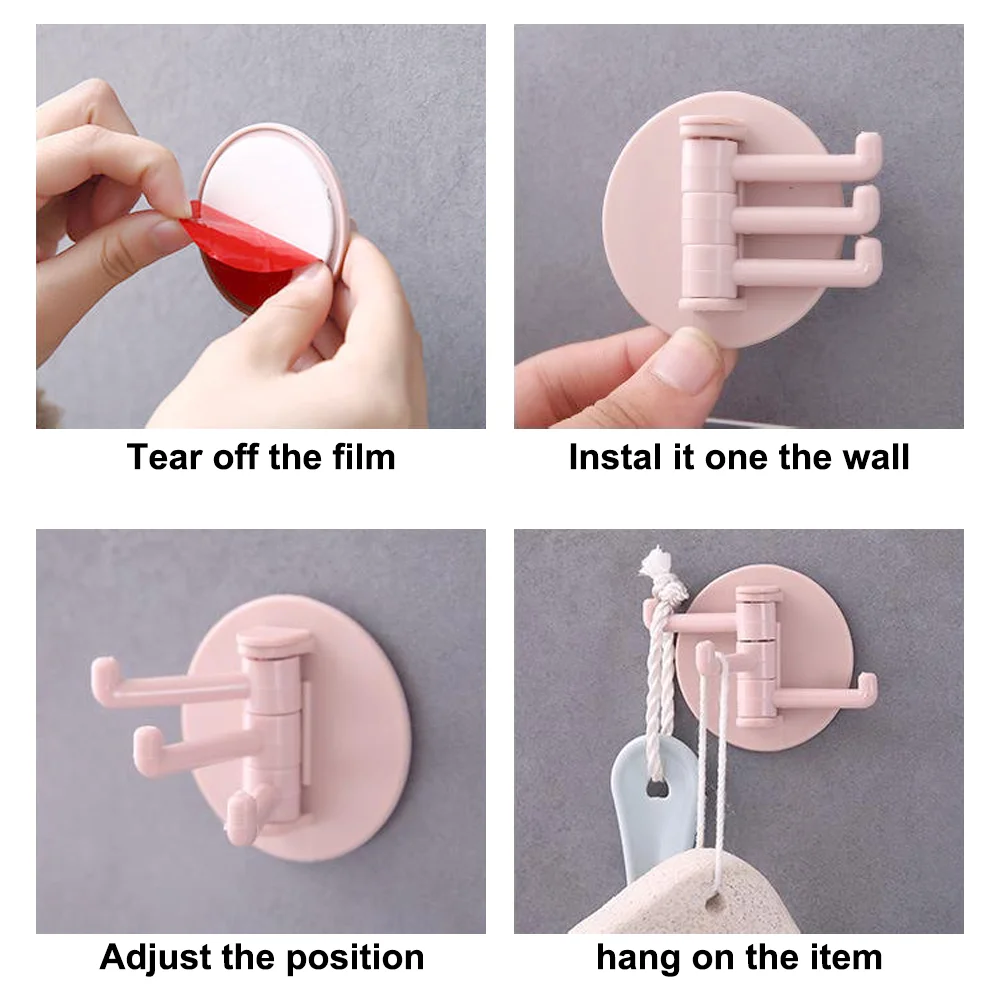 Tear off the film

Instal it one the wall

Adjust the position

hang on the item