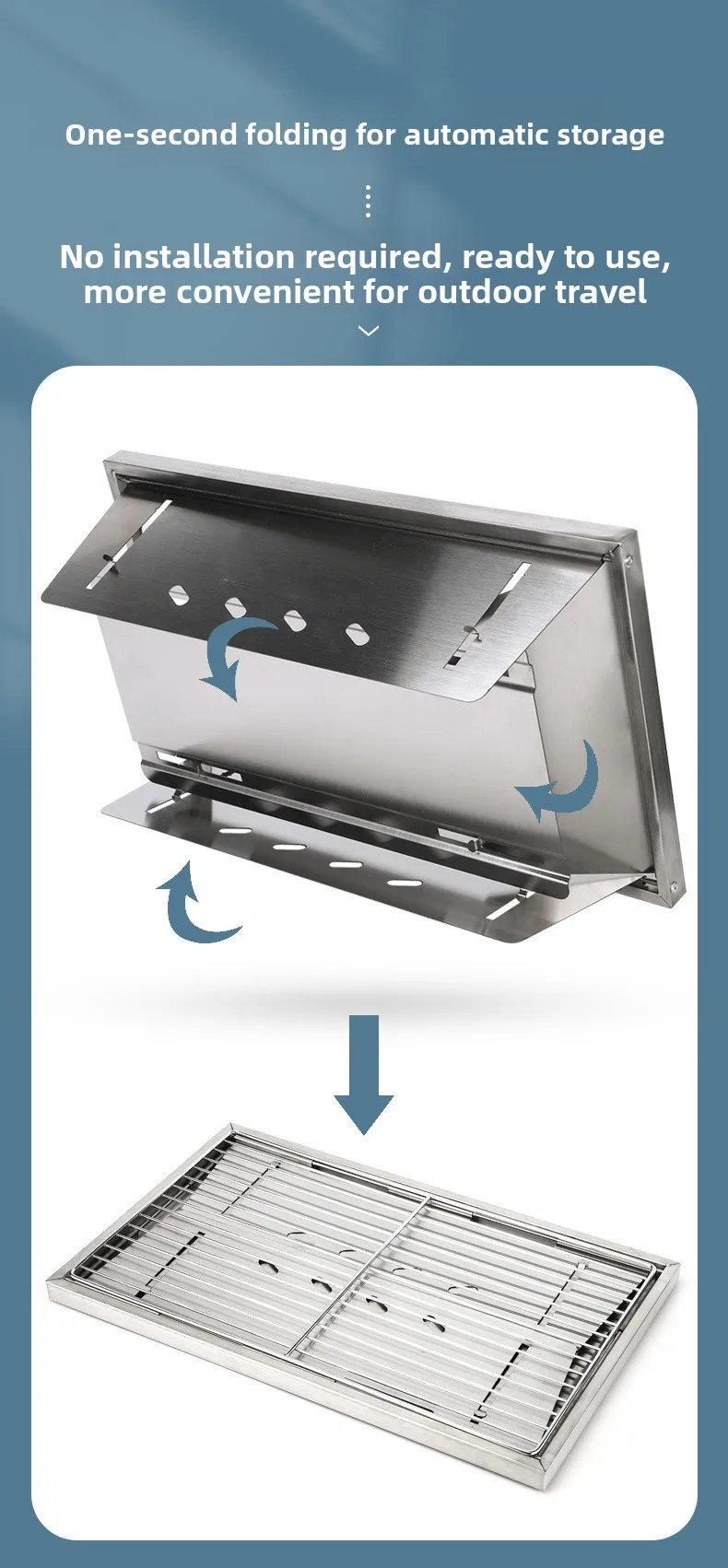 One-second folding for automatic storage

No installation required, ready to use, more convenient for outdoor travel