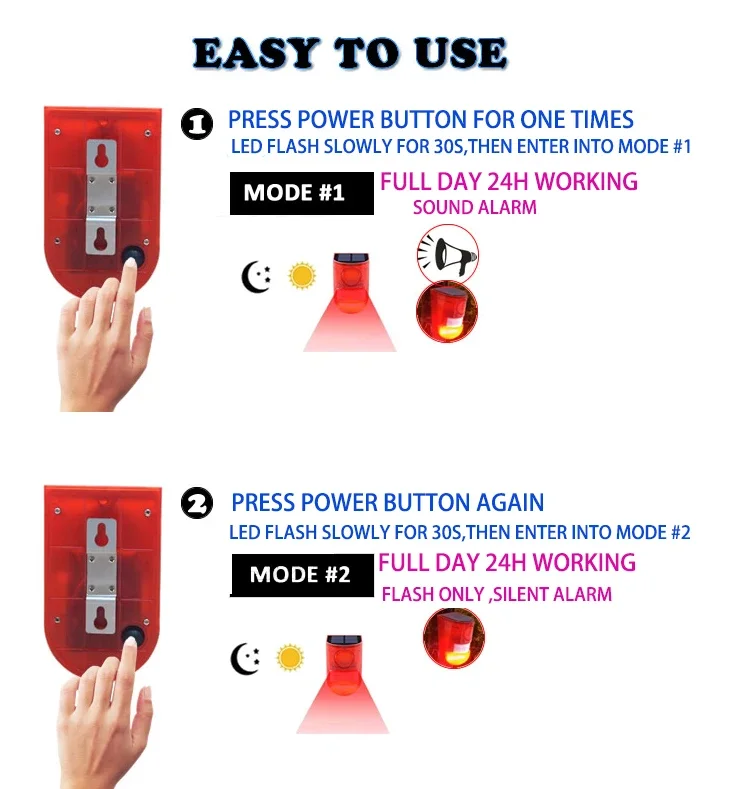 EASY TO USE

1 PRESS POWER BUTTON FOR ONE TIMES
LED FLASH SLOWLY FOR 30S,THEN ENTER INTO MODE #1

MODE #1 FULL DAY 24H WORKING
SOUND ALARM

2 PRESS POWER BUTTON AGAIN
LED FLASH SLOWLY FOR 30S,THEN ENTER INTO MODE #2

MODE #2 FULL DAY 24H WORKING
FLASH ONLY ,SILENT ALARM