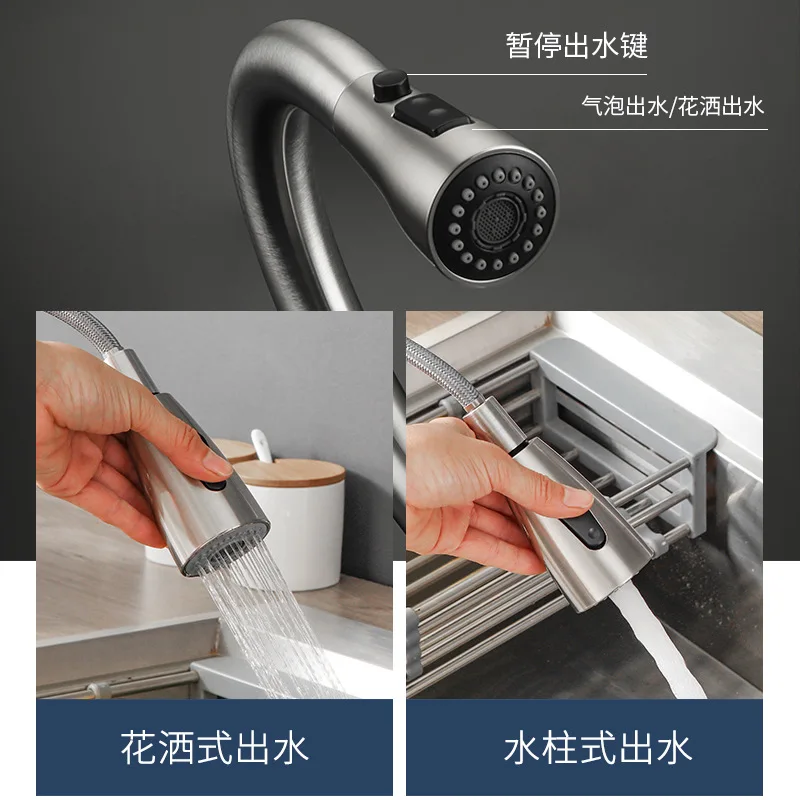 暂停出水键

气泡出水/花洒出水

花洒式出水

水柱式出水