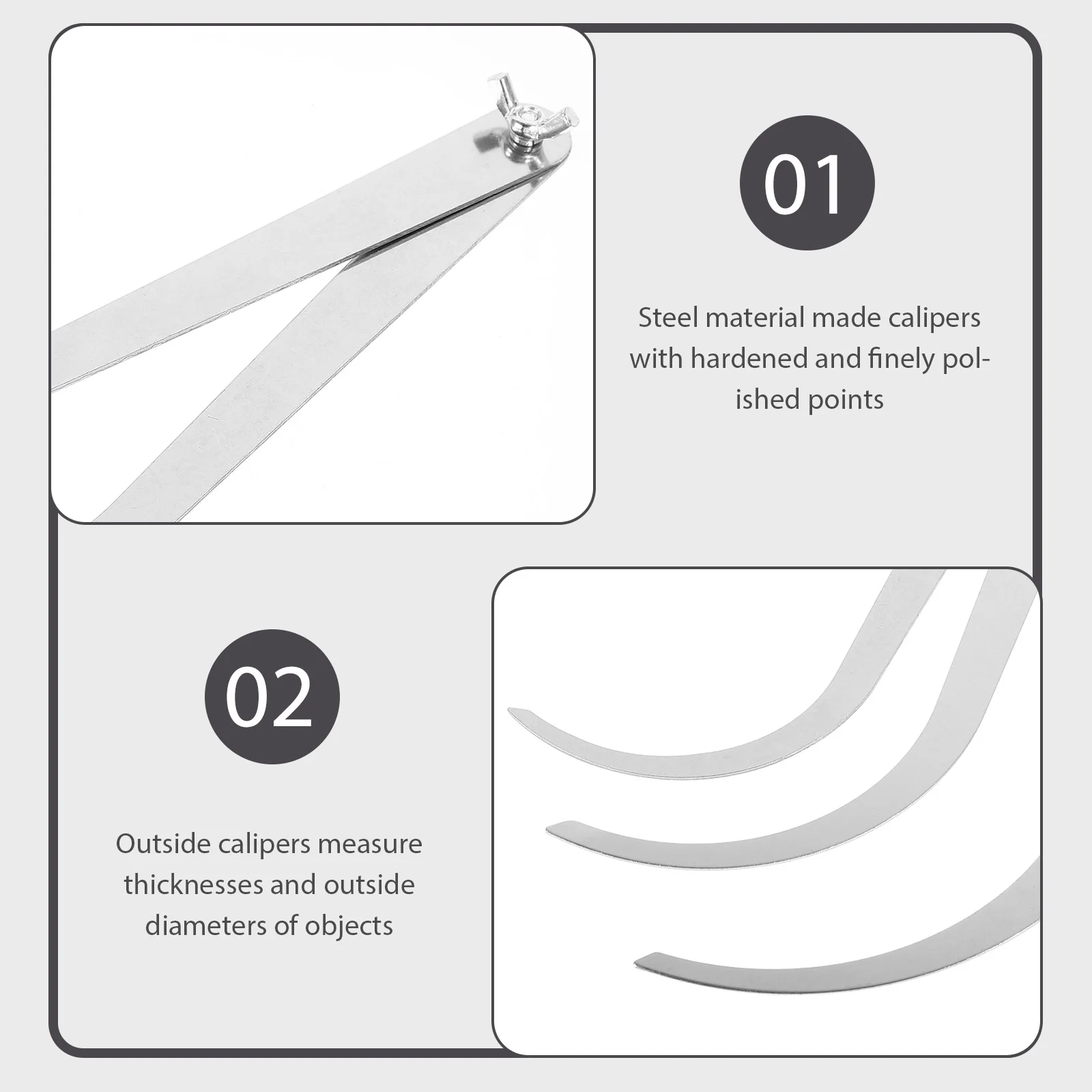 01

Steel material made calipers with hardened and finely polished points

02

Outside calipers measure thicknesses and outside diameters of objects