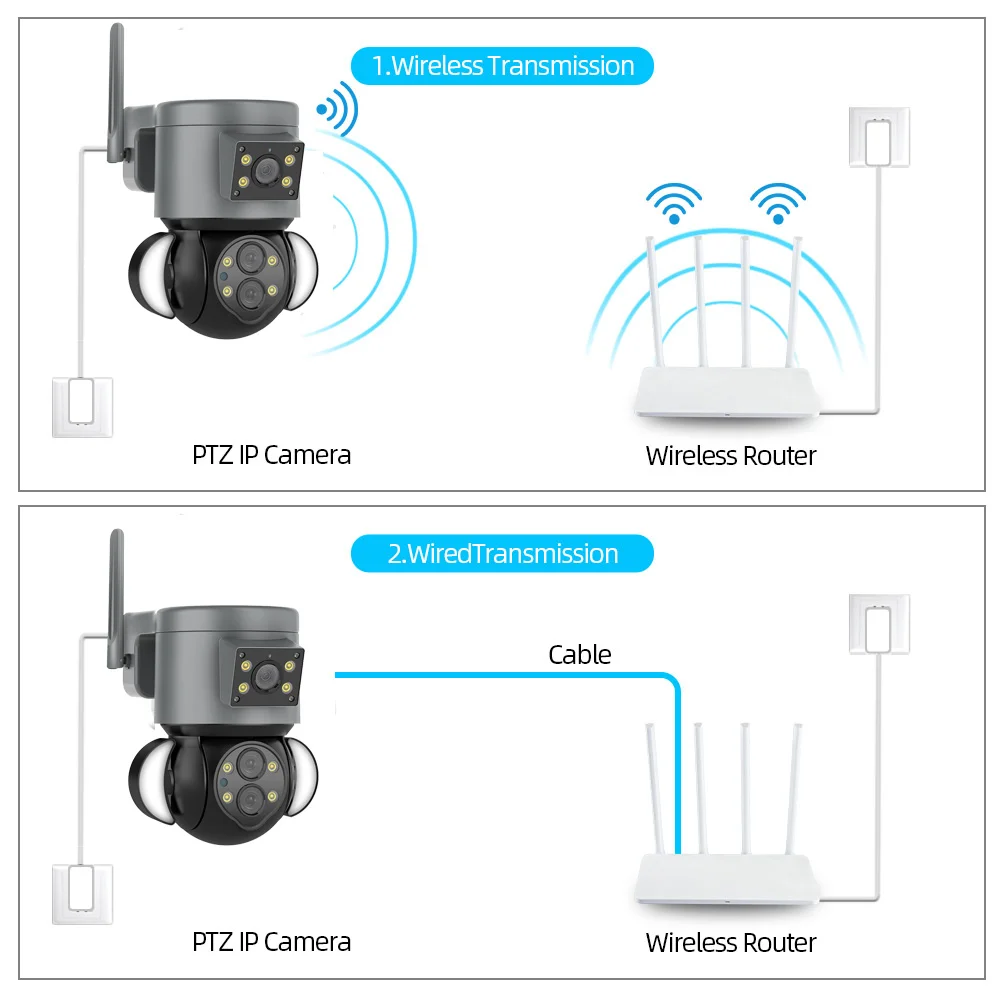 1.Wireless Transmission

PTZ IP Camera

Wireless Router

2.WiredTransmission

Cable

PTZ IP Camera

Wireless Router