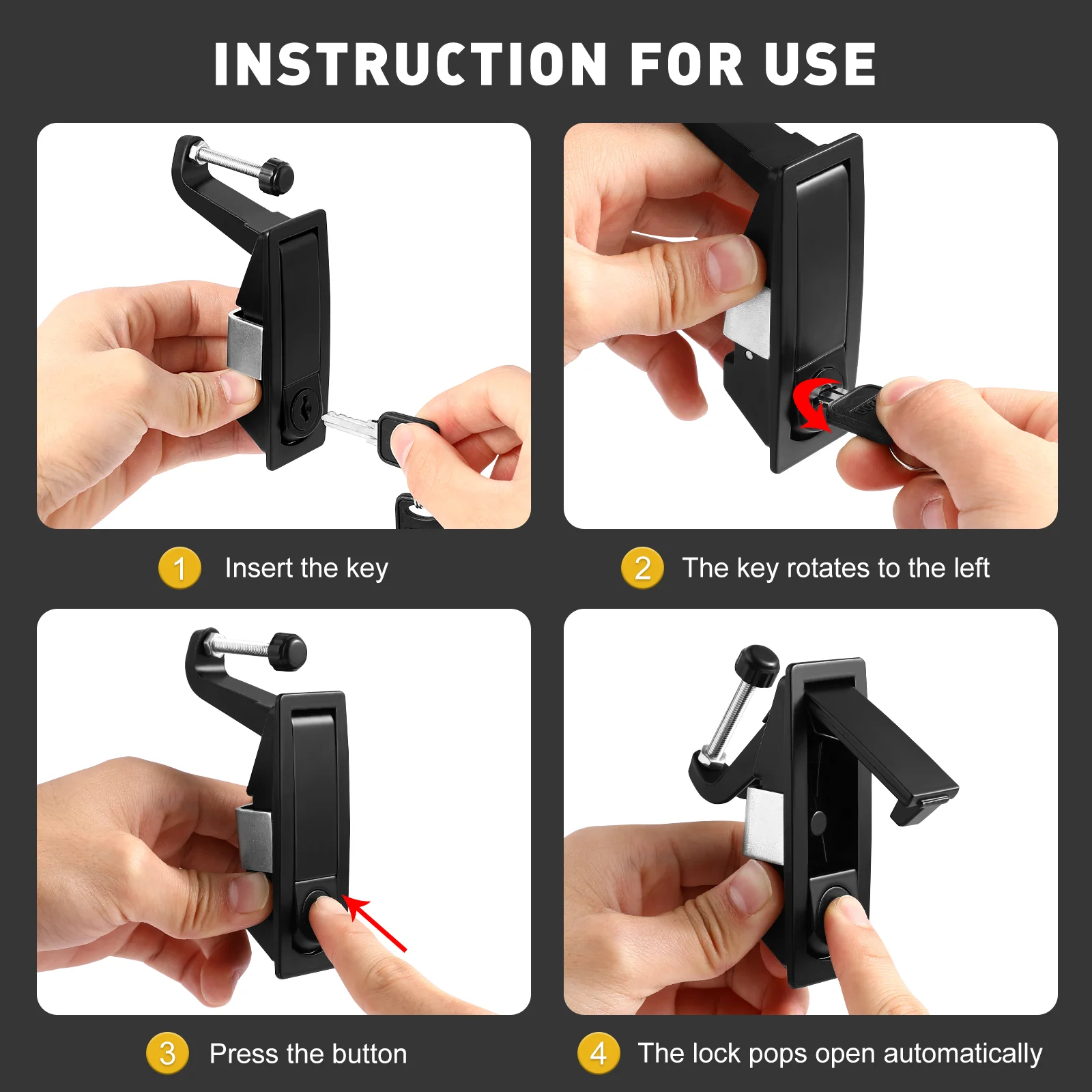 INSTRUCTION FOR USE

1 Insert the key

2 The key rotates to the left

3 Press the button

4 The lock pops open automatically