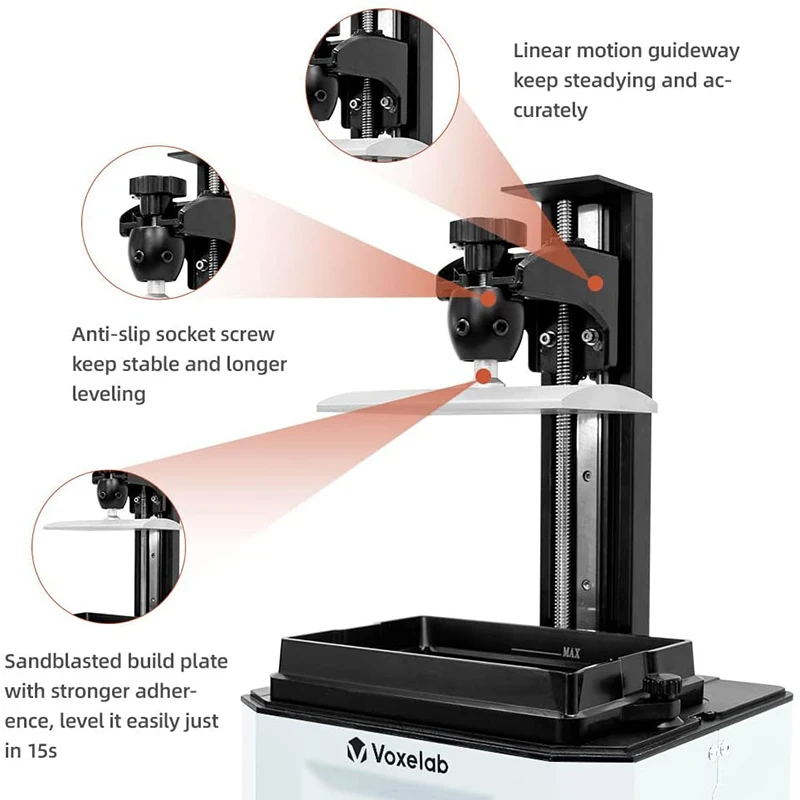 Linear motion guideway keep steadying and accurately

Anti-slip socket screw keep stable and longer leveling

Sandblasted build plate with stronger adherence, level it easily just in 15s

MAX

Voxelab