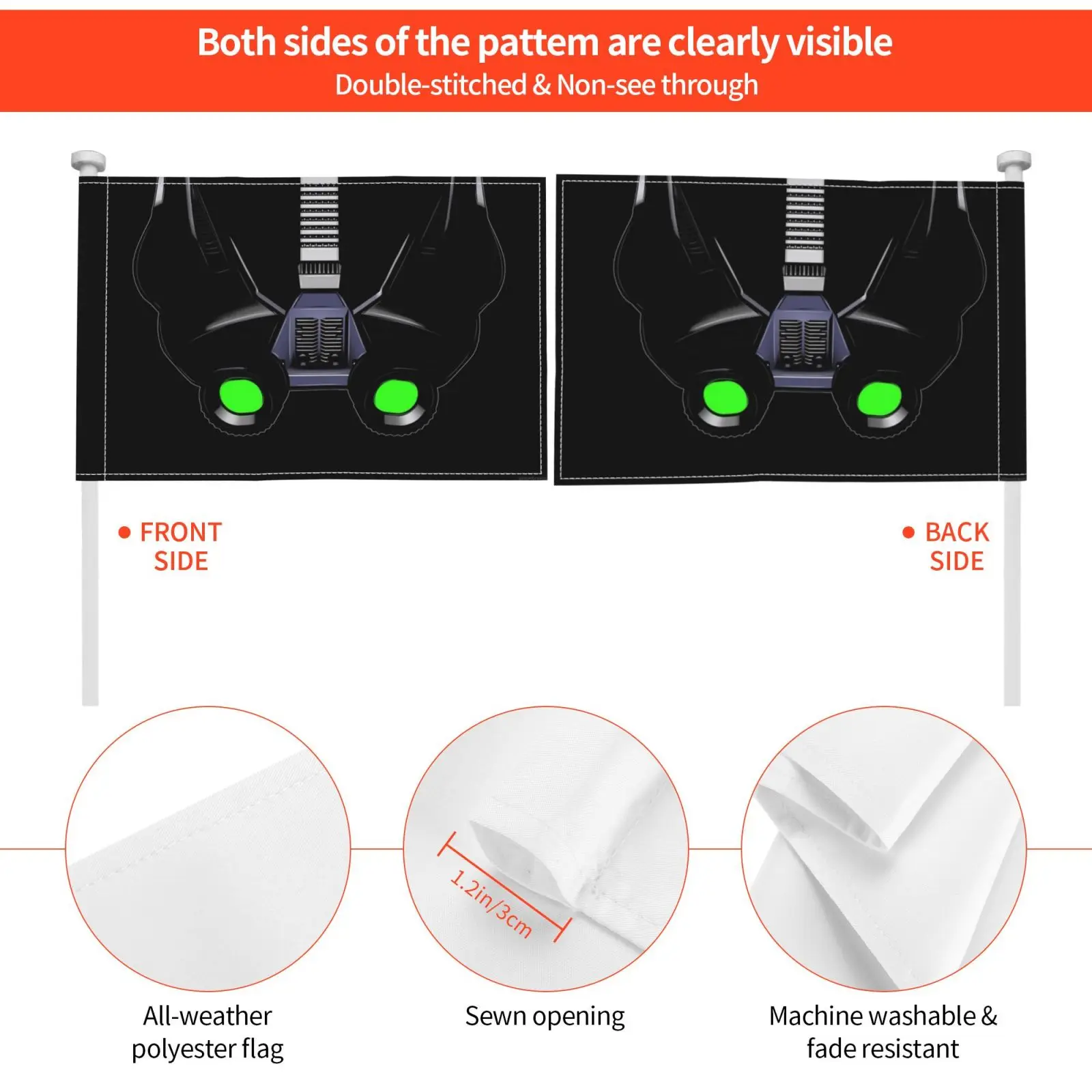 Both sides of the pattem are clearly visible
Double-stitched & Non-see through

FRONT SIDE

BACK SIDE

1.2in/3cm

All-weather polyester flag

Sewn opening

Machine washable & fade resistant