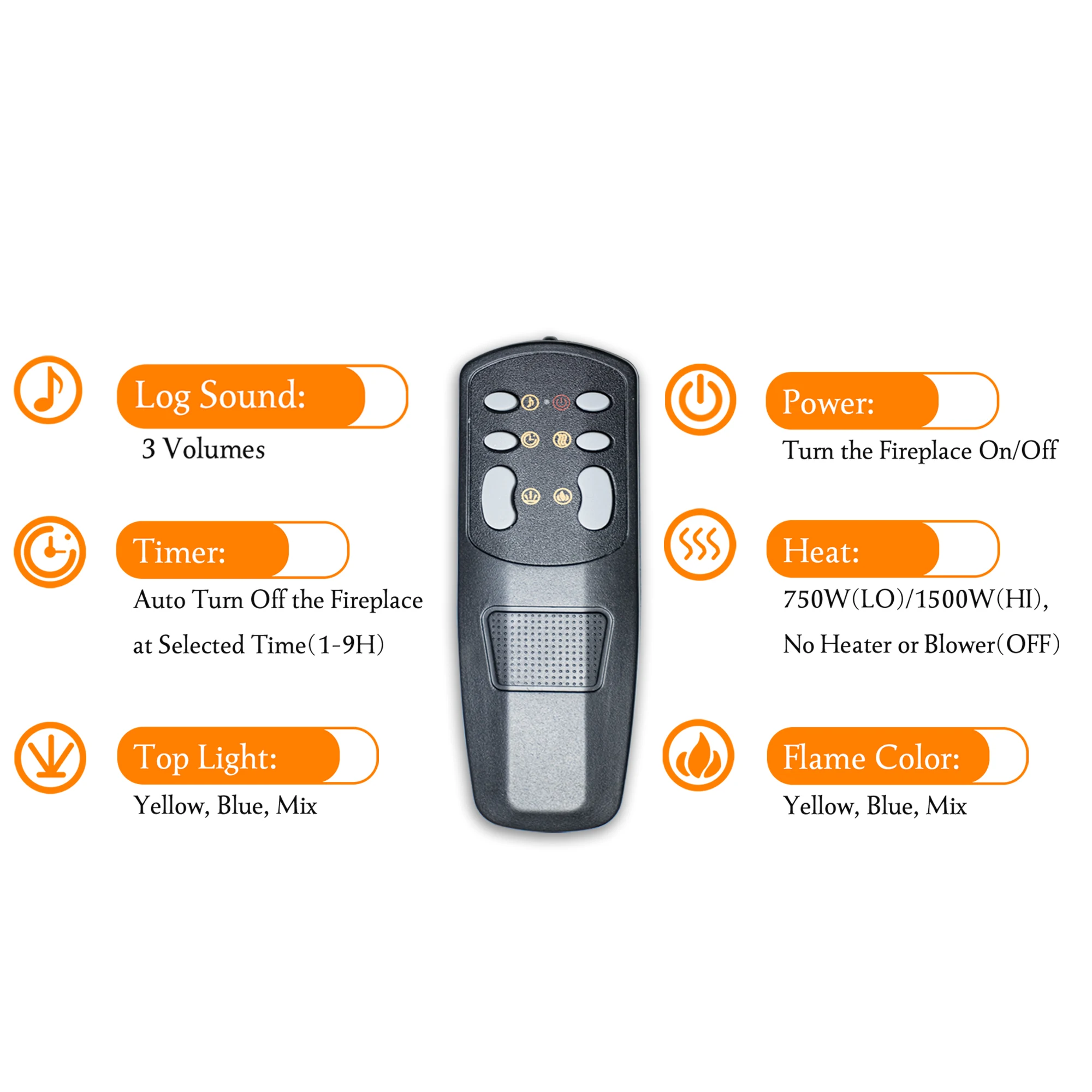 Log Sound:

3 Volumes

Timer:

Auto Turn Off the Fireplace at Selected Time(1-9H)

Top Light:

Yellow, Blue, Mix

Power:

Turn the Fireplace On/Off

Heat:

750W(LO)/1500W(HI), No Heater or Blower(OFF)

Flame Color:

Yellow, Blue, Mix