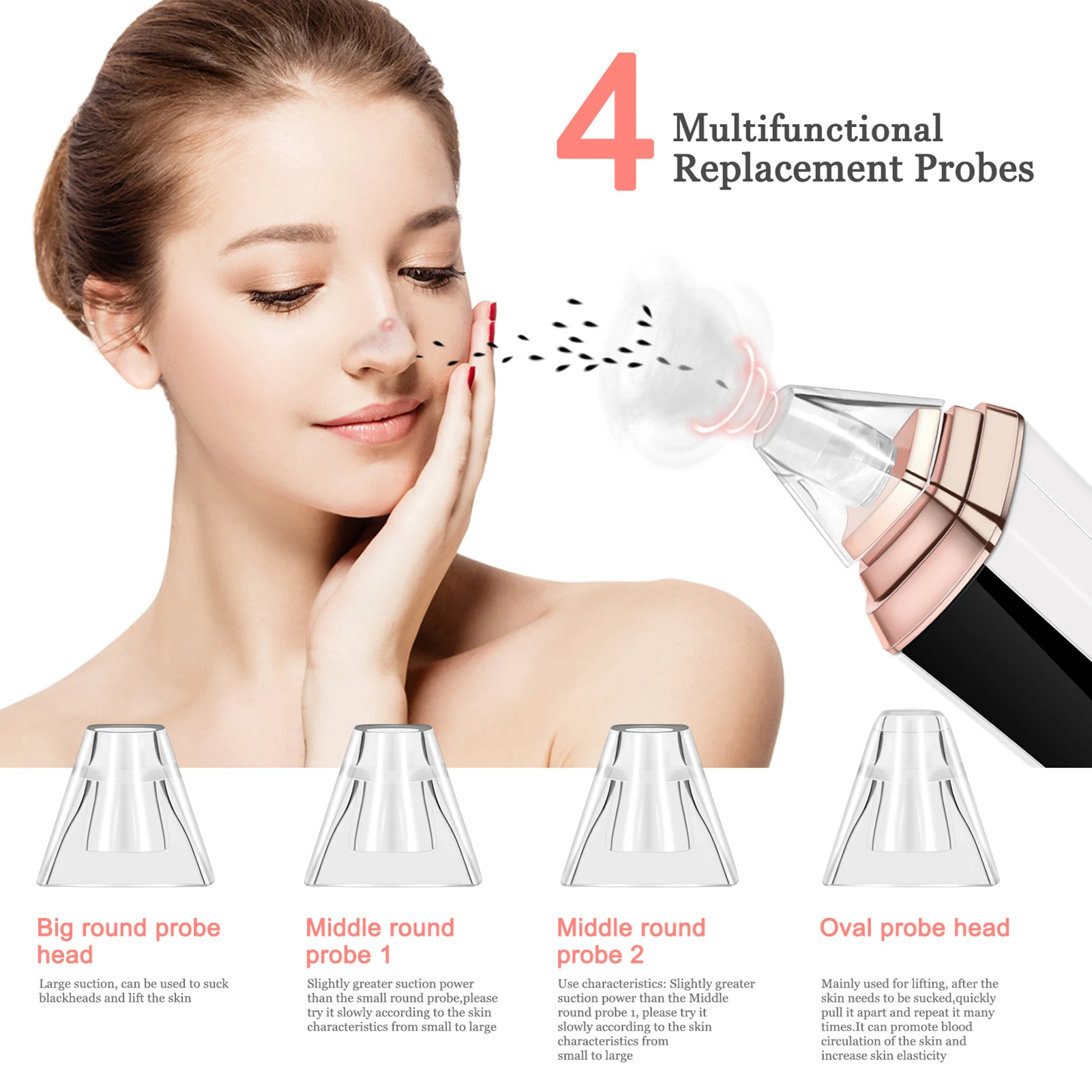 4 Multifunctional Replacement Probes

Big round probe head

Large suction, can be used to suck blackheads and lift the skin

Middle round probe 1

Slightly greater suction power than the small round probe,please try it slowly according to the skin characteristics from small to large

Middle round probe 2

Use characteristics: Slightly greater suction power than the Middle round probe 1, please try it slowly according to the skin characteristics from small to large

Oval probe head

Mainly used for lifting, after the skin needs to be sucked,quickly pull it apart and repeat it many times.It can promote blood circulation of the skin and increase skin elasticity